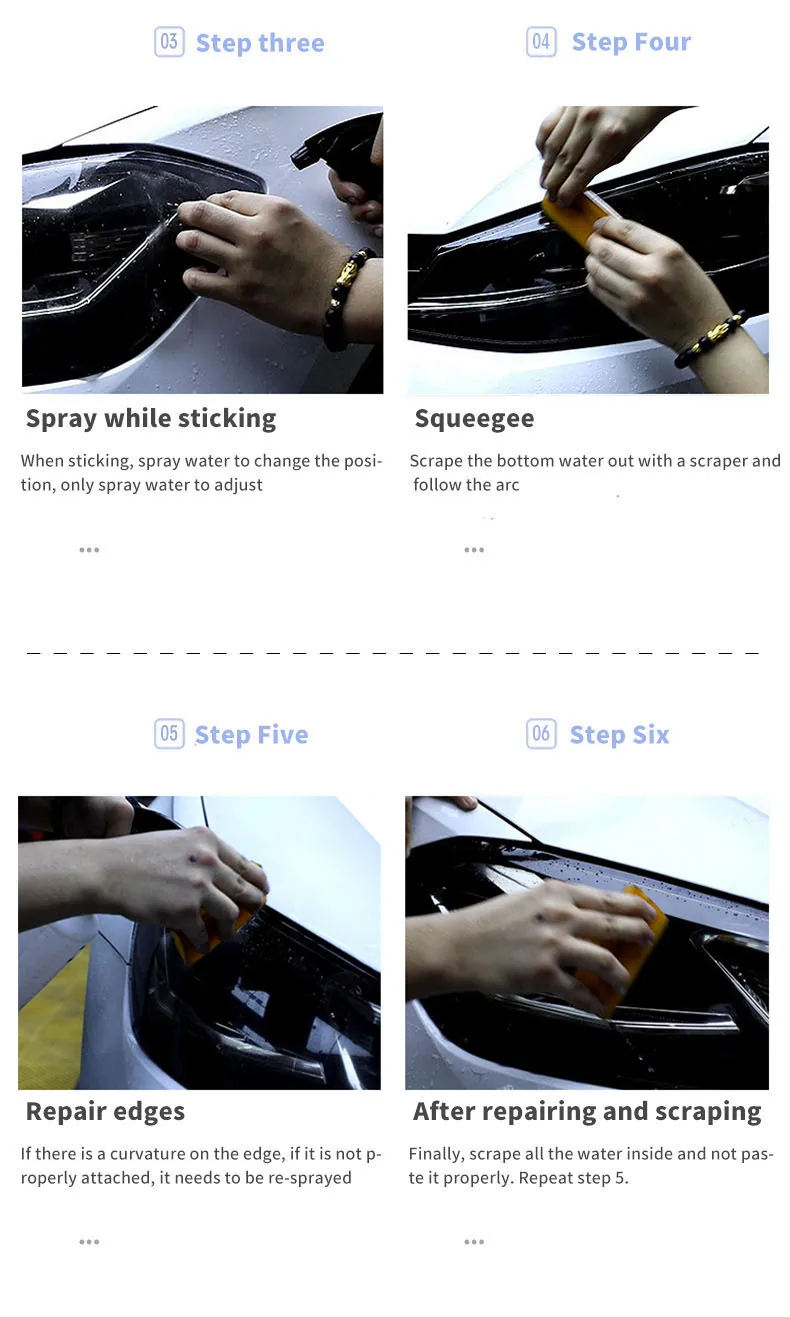 03 Step three

Spray while sticking

When sticking, spray water to change the position, only spray water to adjust

...

04 Step Four

Squeegee

Scrape the bottom water out with a scraper and follow the arc

...

05 Step Five

Repair edges

If there is a curvature on the edge, if it is not properly attached, it needs to be re-sprayed

...

06 Step Six

After repairing and scraping

Finally, scrape all the water inside and not paste it properly. Repeat step 5.

...