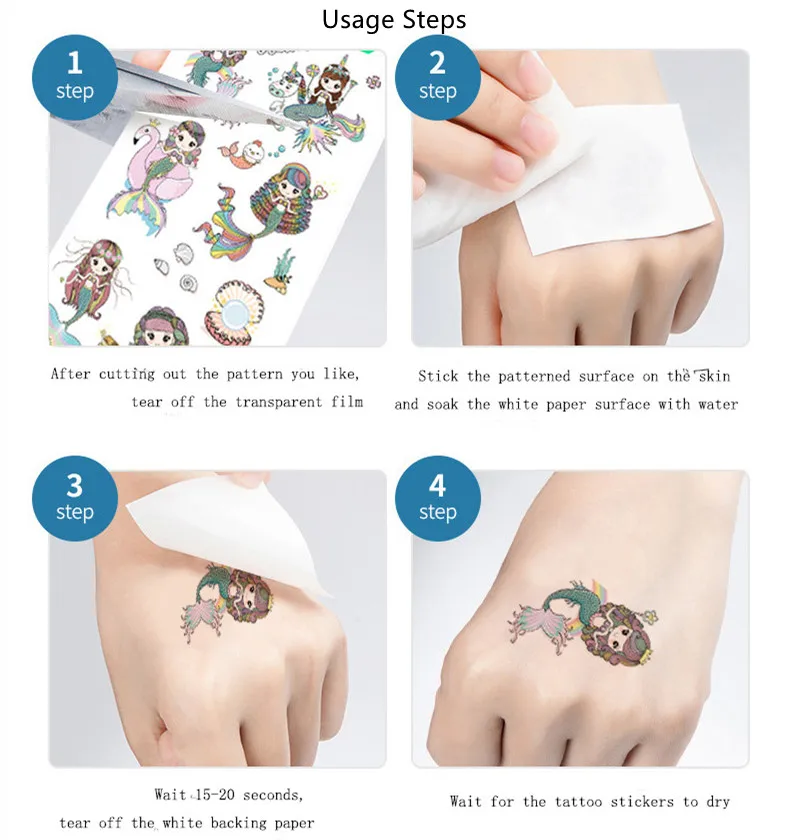 Usage Steps

1
step

After cutting out the pattern you like, tear off the transparent film

2
step

Stick the patterned surface on the skin and soak the white paper surface with water

3
step

Wait 15-20 seconds, tear off the white backing paper

4
step

Wait for the tattoo stickers to dry