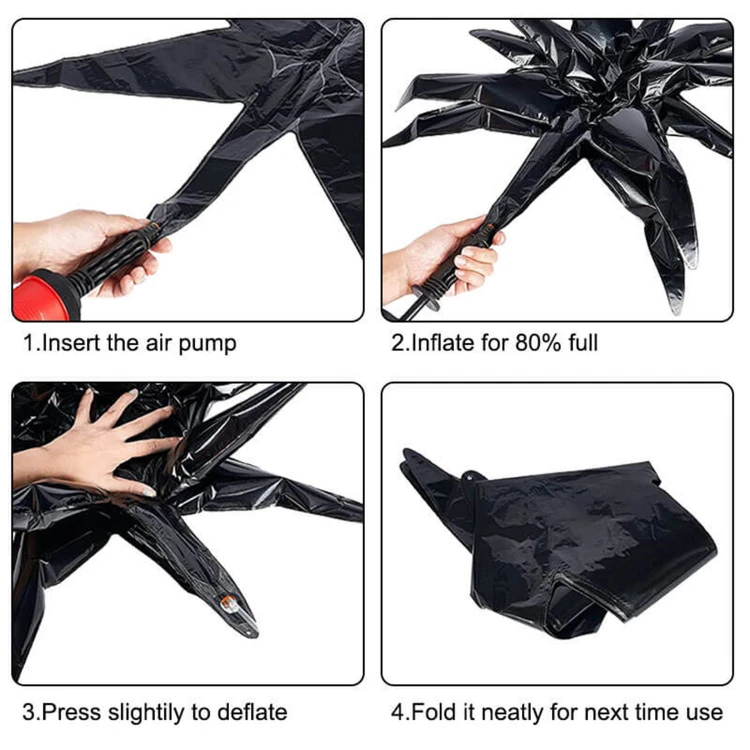 1.Insert the air pump

2.Inflate for 80% full

3.Press slightily to deflate

4.Fold it neatly for next time use