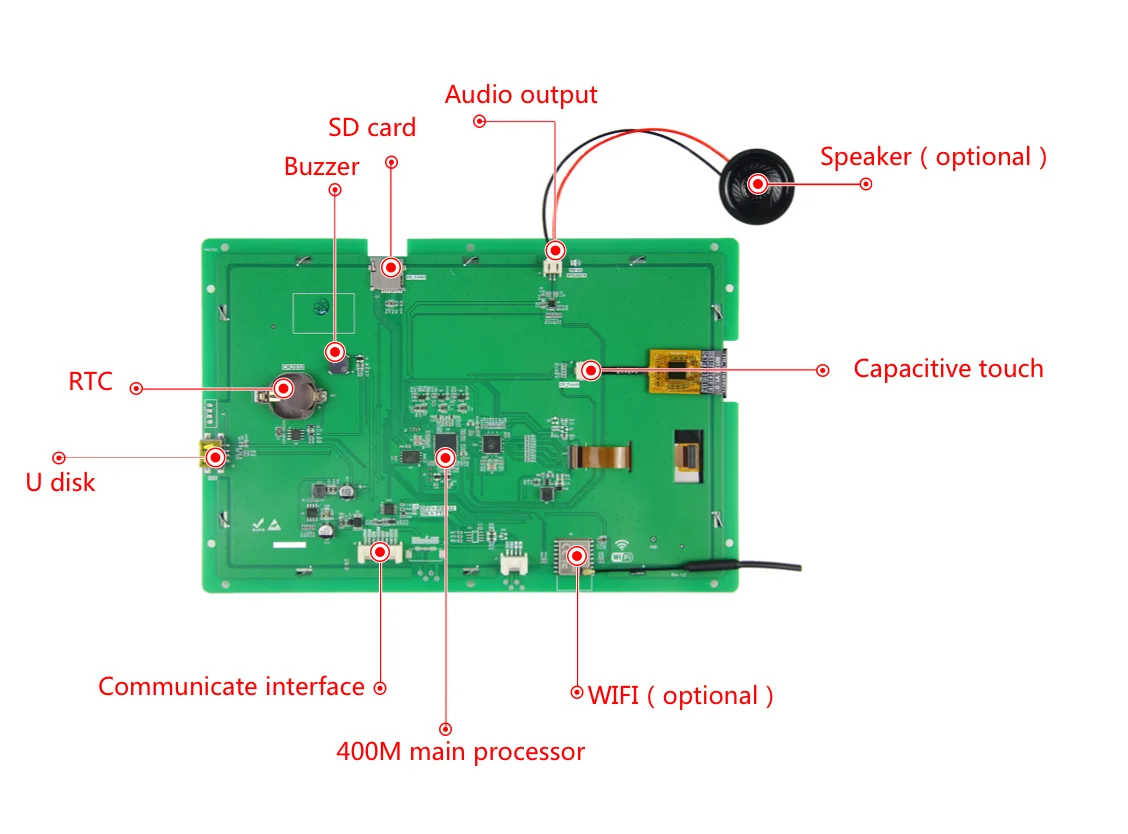 Audio output
SD card
Buzzer
Speaker ( optional )
RTC
Capacitive touch
U disk
Communicate interface
WIFI ( optional )
400M main processor