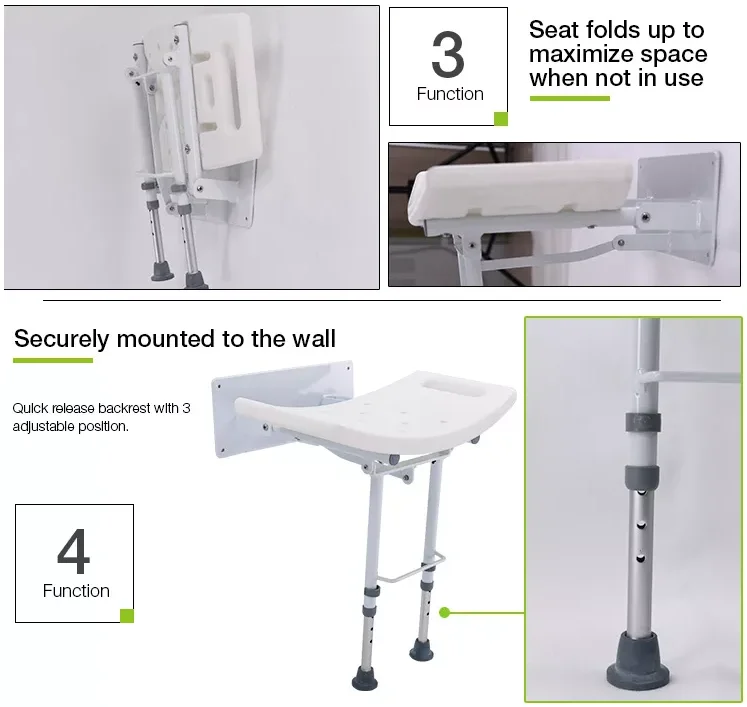 3
Function

Seat folds up to maximize space when not in use

Securely mounted to the wall

Quick release backrest with 3 adjustable position.

4
Function