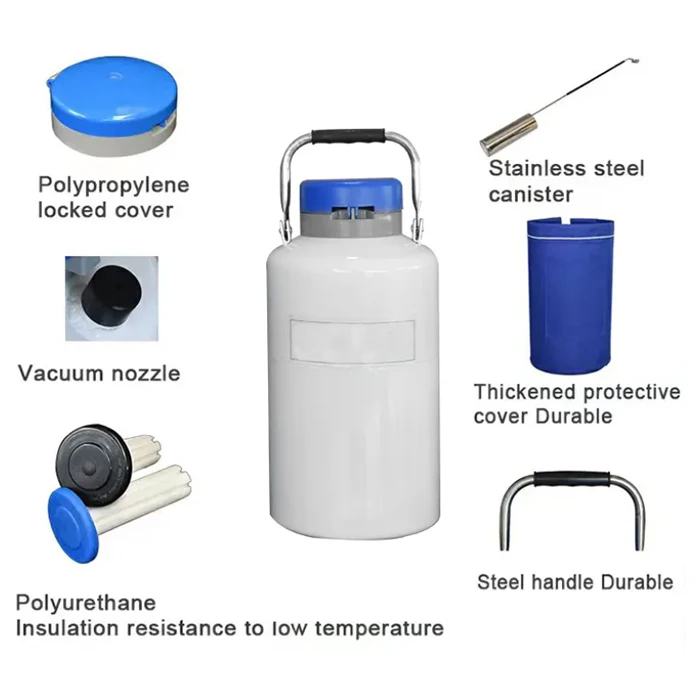 Polypropylene locked cover

Vacuum nozzle

Polyurethane
Insulation resistance to low temperature

Stainless steel canister

Thickened protective cover Durable

Steel handle Durable