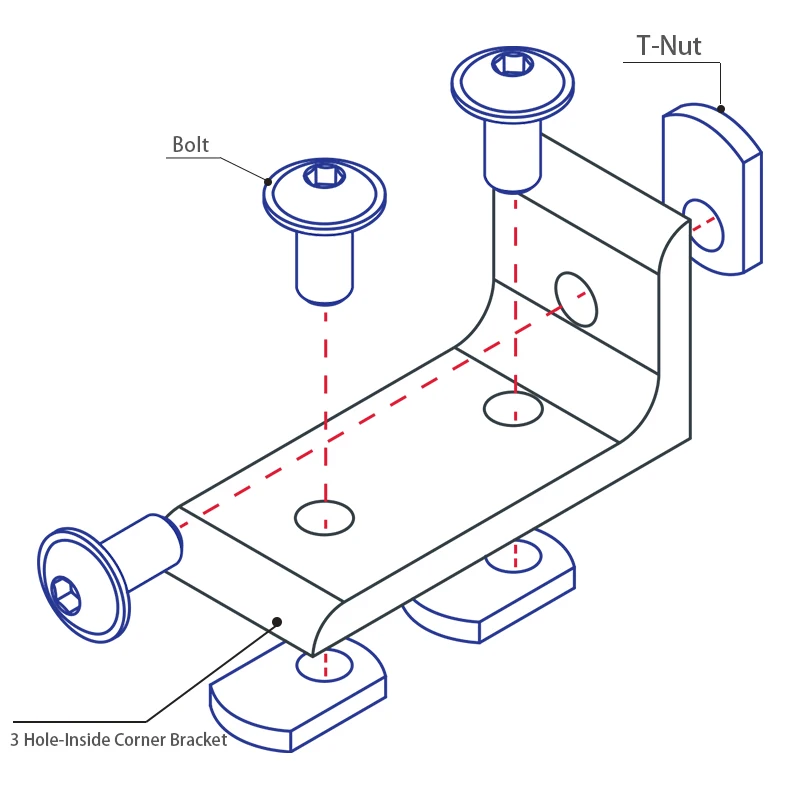 T-Nut

Bolt

3 Hole-Inside Corner Bracket