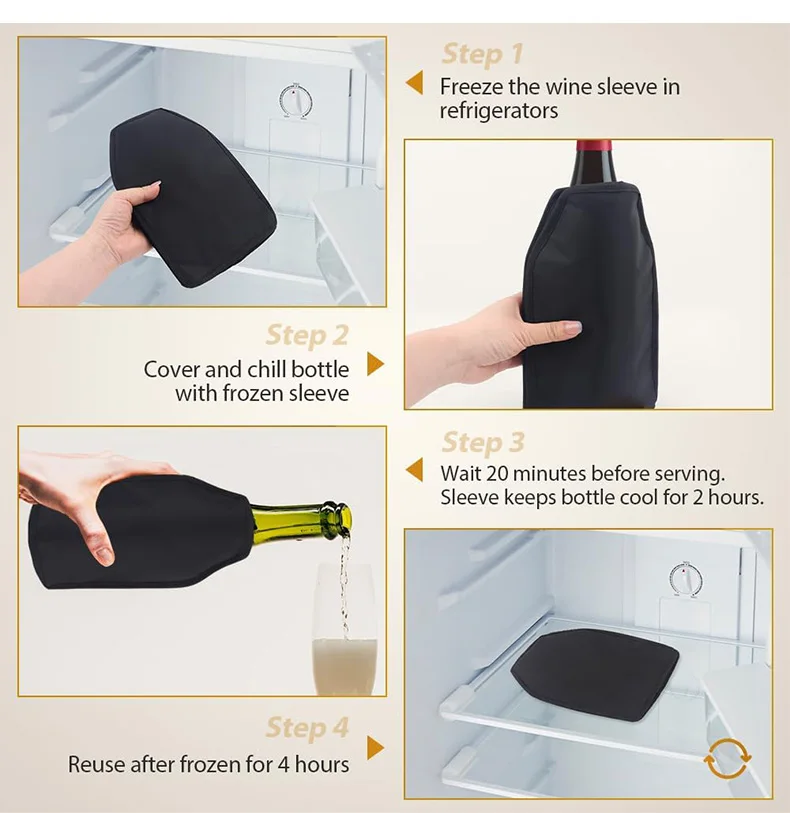 Step 1
Freeze the wine sleeve in refrigerators

Step 2
Cover and chill bottle with frozen sleeve

Step 3
Wait 20 minutes before serving. Sleeve keeps bottle cool for 2 hours.

Step 4
Reuse after frozen for 4 hours