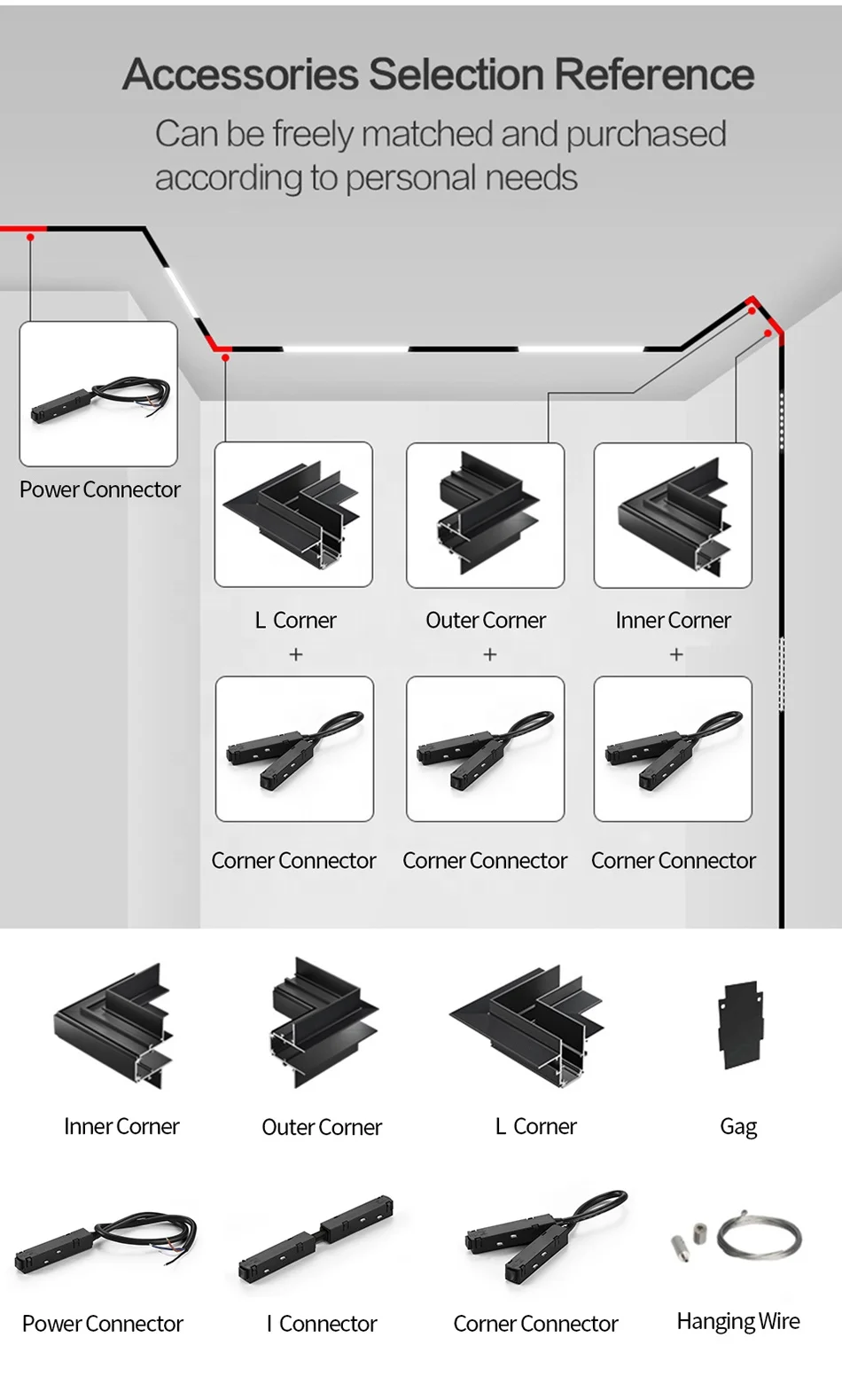 Accessories Selection Reference

Can be freely matched and purchased according to personal needs

Power Connector

L Corner
+
Corner Connector

Outer Corner
+
Corner Connector

Inner Corner
+
Corner Connector

Inner Corner

Outer Corner

L Corner

Gag

Power Connector

I Connector

Corner Connector

Hanging Wire