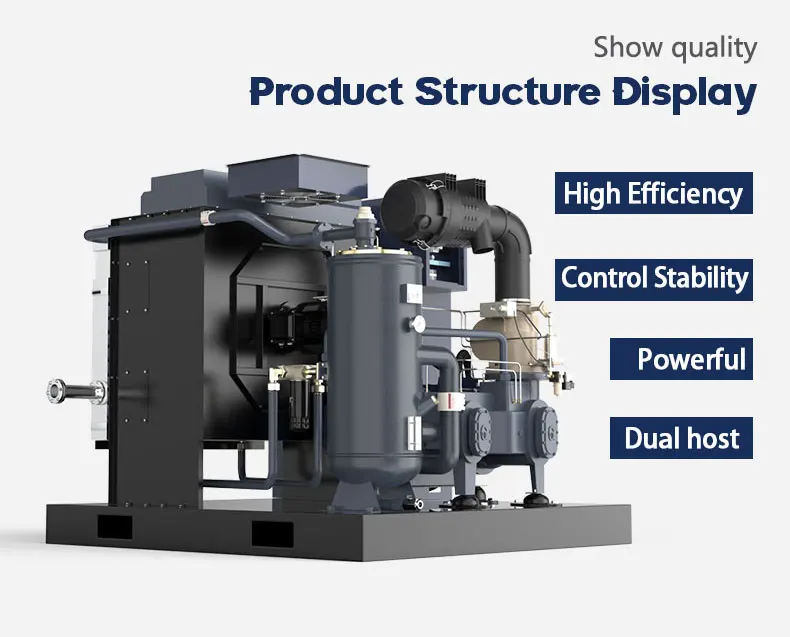 Show quality
Product Structure Display

High Efficiency

Control Stability

Powerful

Dual host