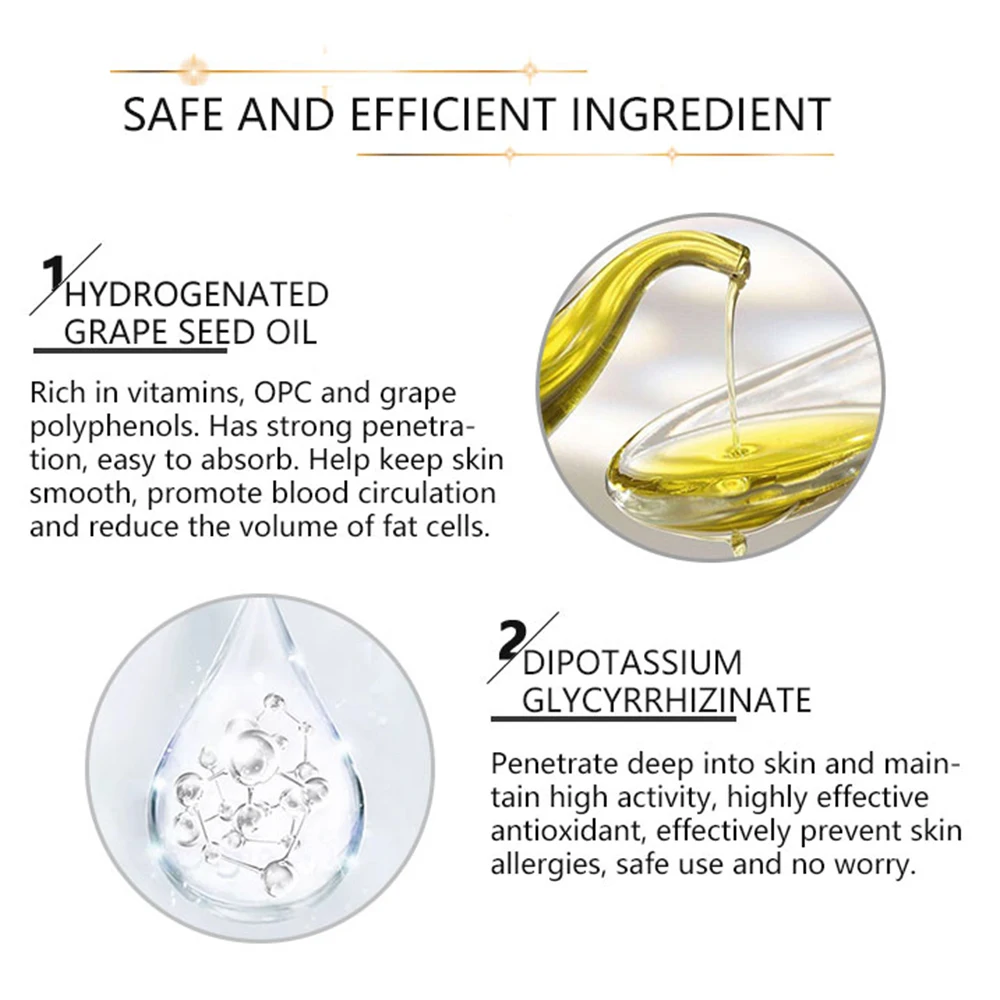 SAFE AND EFFICIENT INGREDIENT

1 HYDROGENATED GRAPE SEED OIL

Rich in vitamins, OPC and grape polyphenols. Has strong penetration, easy to absorb. Help keep skin smooth, promote blood circulation and reduce the volume of fat cells.

2 DIPOTASSIUM GLYCYRRHIZINATE

Penetrate deep into skin and maintain high activity, highly effective antioxidant, effectively prevent skin allergies, safe use and no worry.