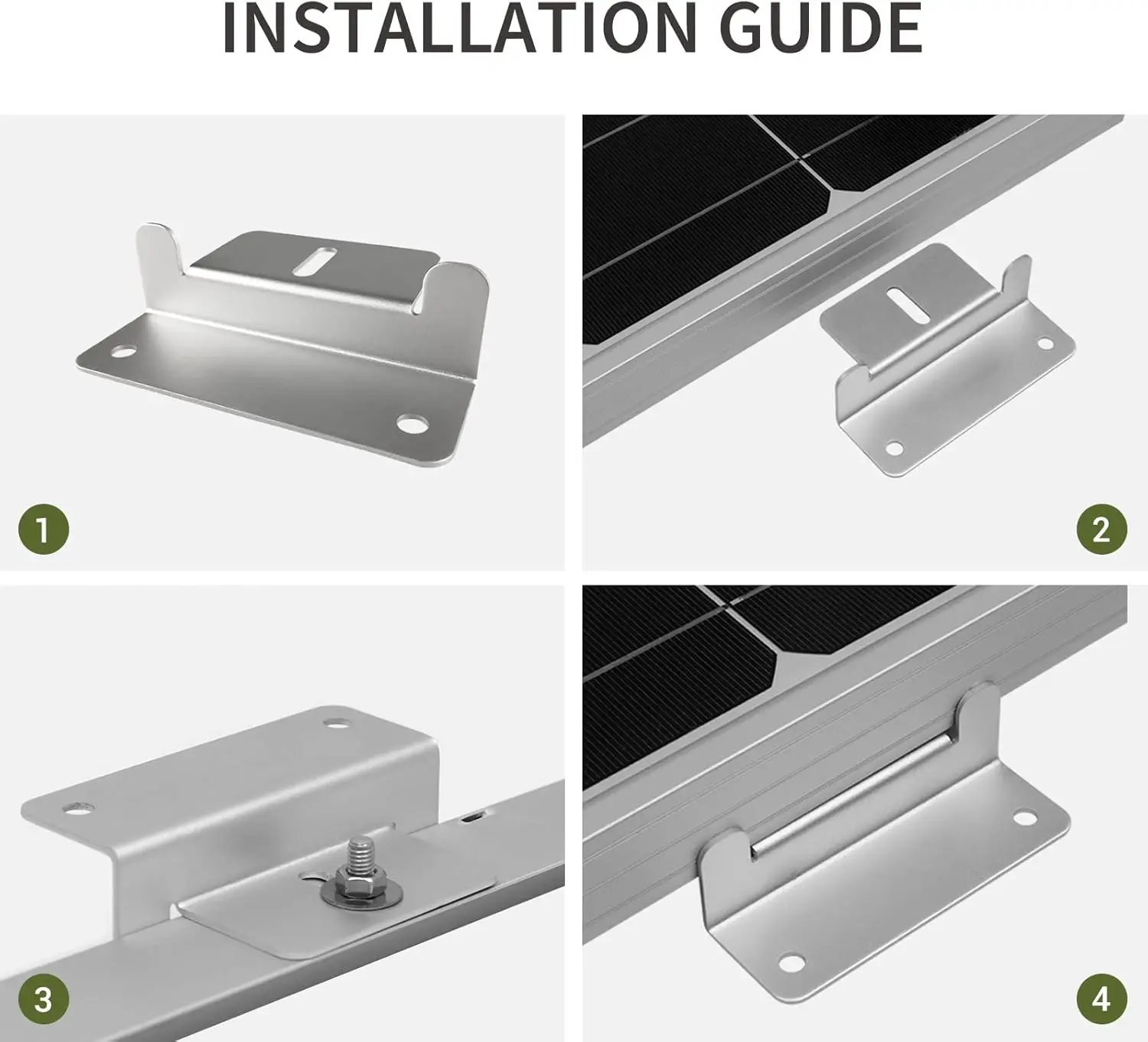 INSTALLATION GUIDE

1

2

3

4