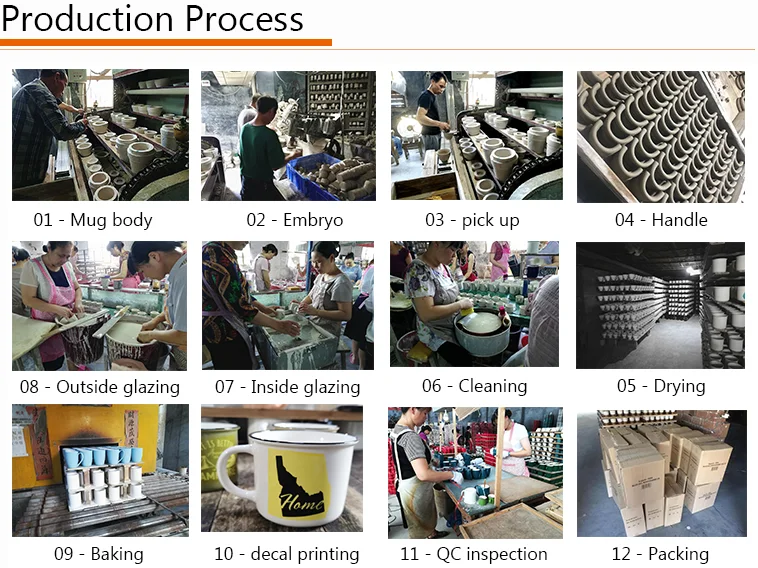 Production Process

01 - Mug body

02 - Embryo

03 - pick up

04 - Handle

08 - Outside glazing

07 - Inside glazing

06 - Cleaning

05 - Drying

09 - Baking

Home

10 - decal printing

11 - QC inspection

12 - Packing