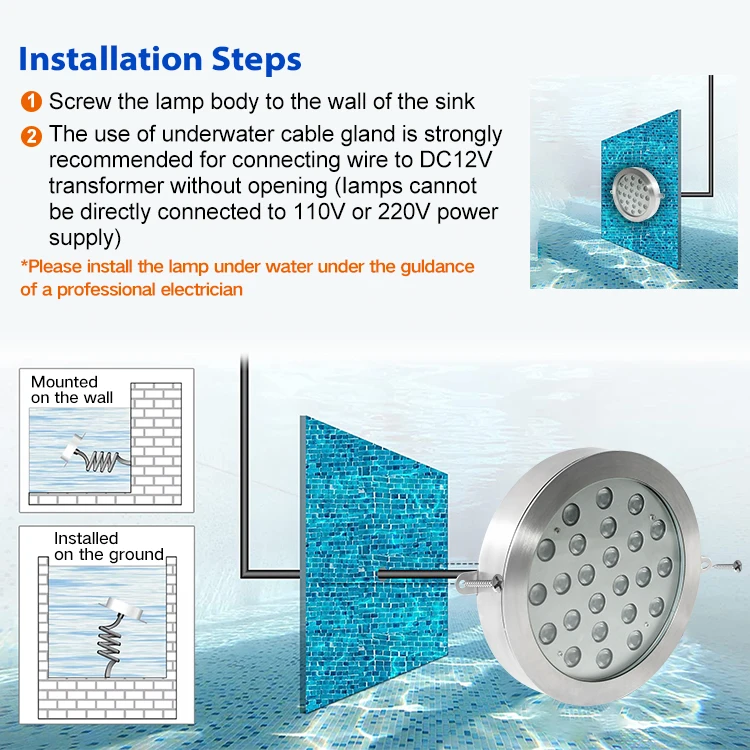 Installation Steps

1 Screw the lamp body to the wall of the sink

2 The use of underwater cable gland is strongly recommended for connecting wire to DC12V transformer without opening (lamps cannot be directly connected to 110V or 220V power supply)

*Please install the lamp under water under the guldance of a professional electrician

Mounted on the wall

Installed on the ground