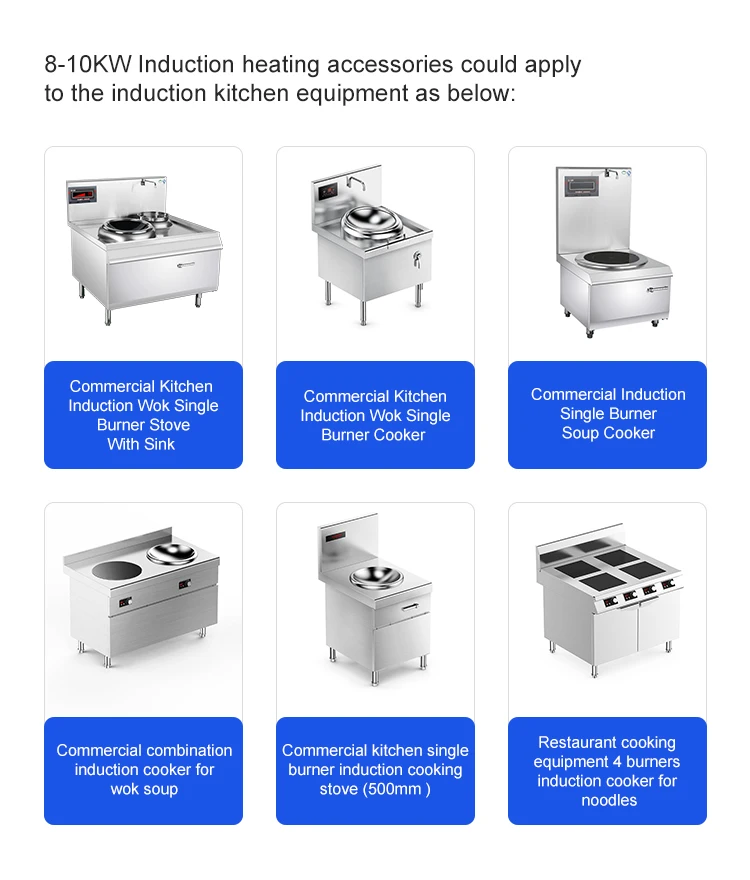 8-10KW Induction heating accessories could apply to the induction kitchen equipment as below:

Commercial Kitchen Induction Wok Single Burner Stove With Sink

Commercial Kitchen Induction Wok Single Burner Cooker

Commercial Induction Single Burner Soup Cooker

Commercial combination induction cooker for wok soup

Commercial kitchen single burner induction cooking stove (500mm )

Restaurant cooking equipment 4 burners induction cooker for noodles