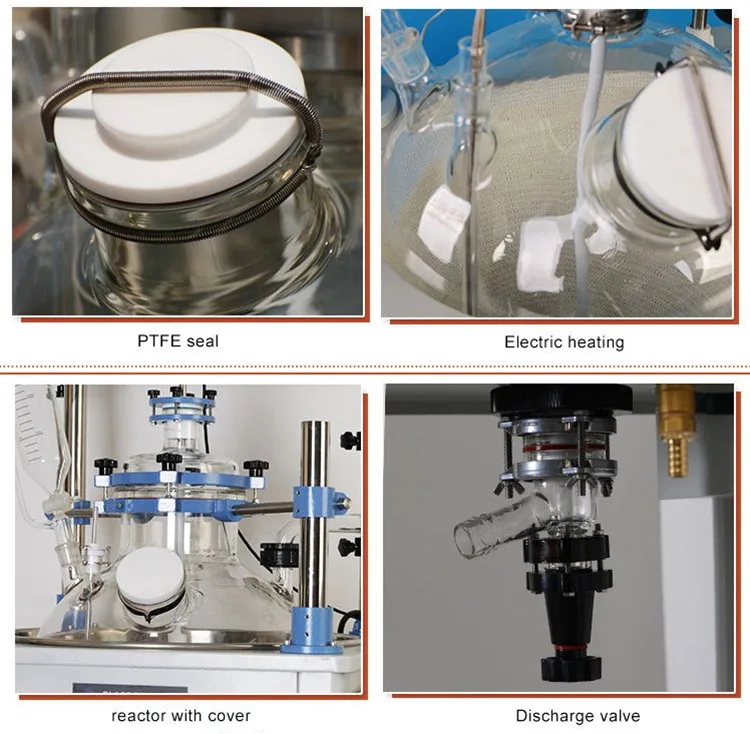 PTFE seal

Electric heating

reactor with cover

Discharge valve