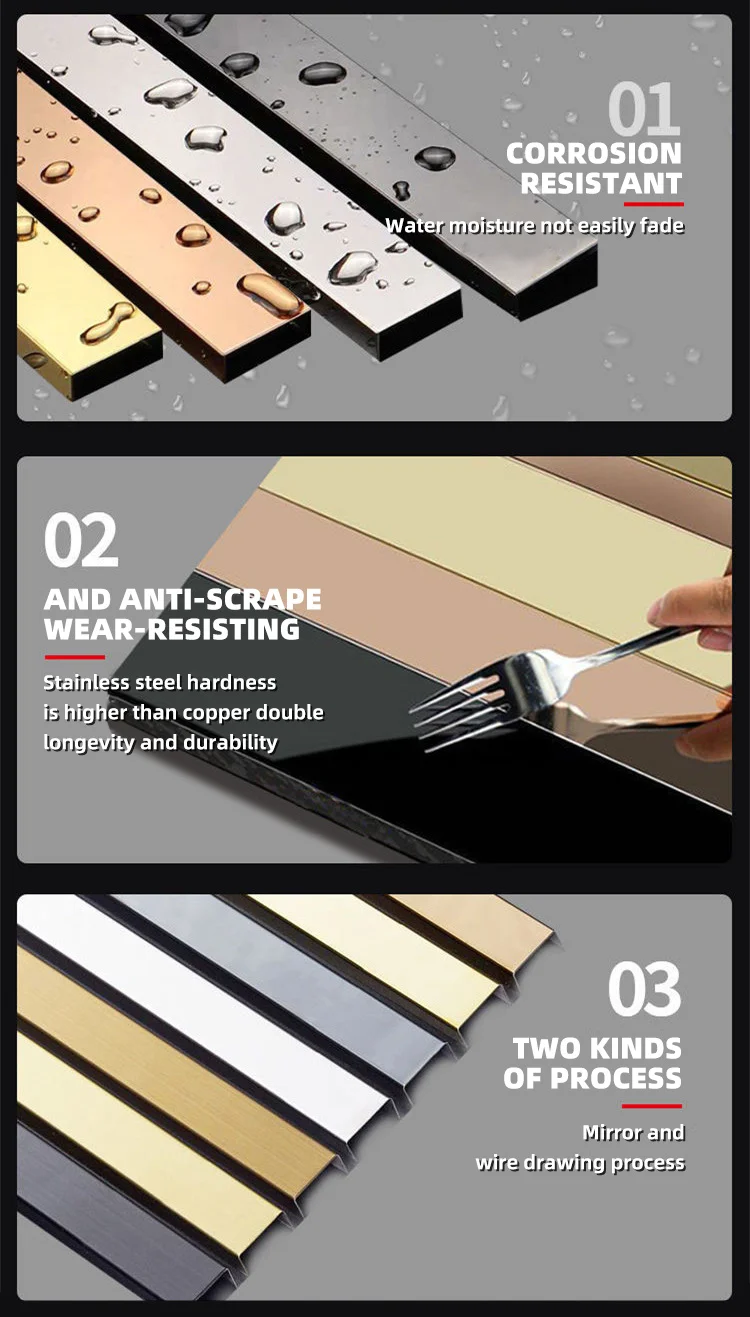 01
CORROSION RESISTANT
Water moisture not easily fade

02
AND ANTI-SCRAPE WEAR-RESISTING
Stainless steel hardness is higher than copper double longevity and durability

03
TWO KINDS OF PROCESS
Mirror and wire drawing process