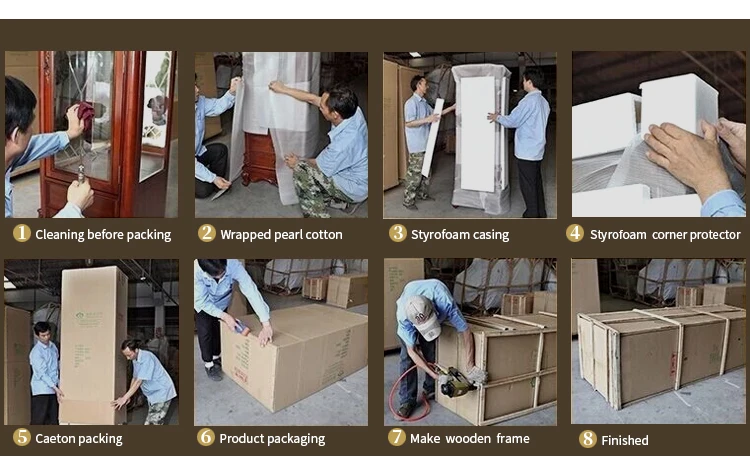 1 Cleaning before packing

2 Wrapped pearl cotton

3 Styrofoam casing

4 Styrofoam corner protector

5 Caeton packing

6 Product packaging

7 Make wooden frame

8 Finished