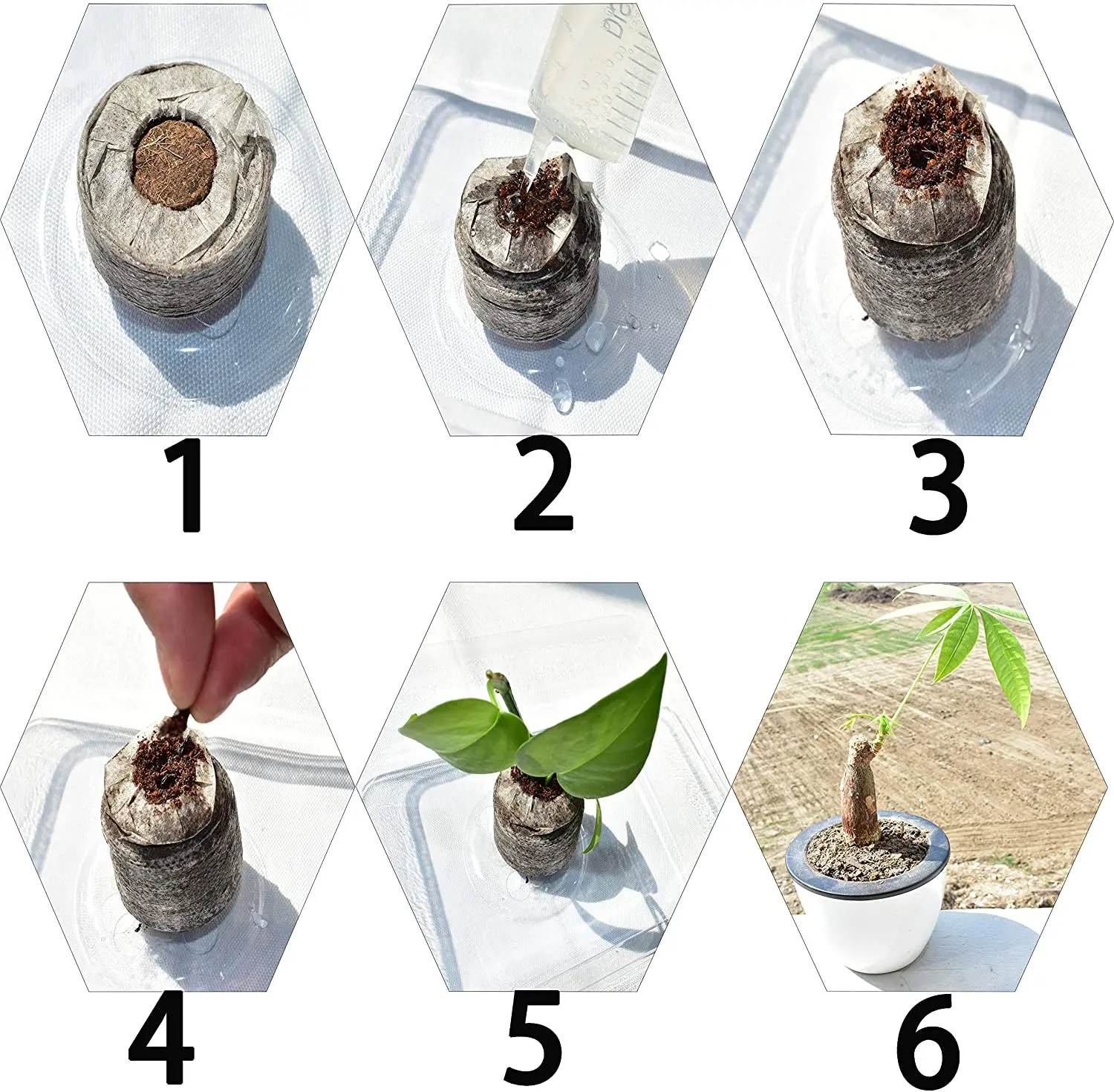 1

2

3

4

5

6