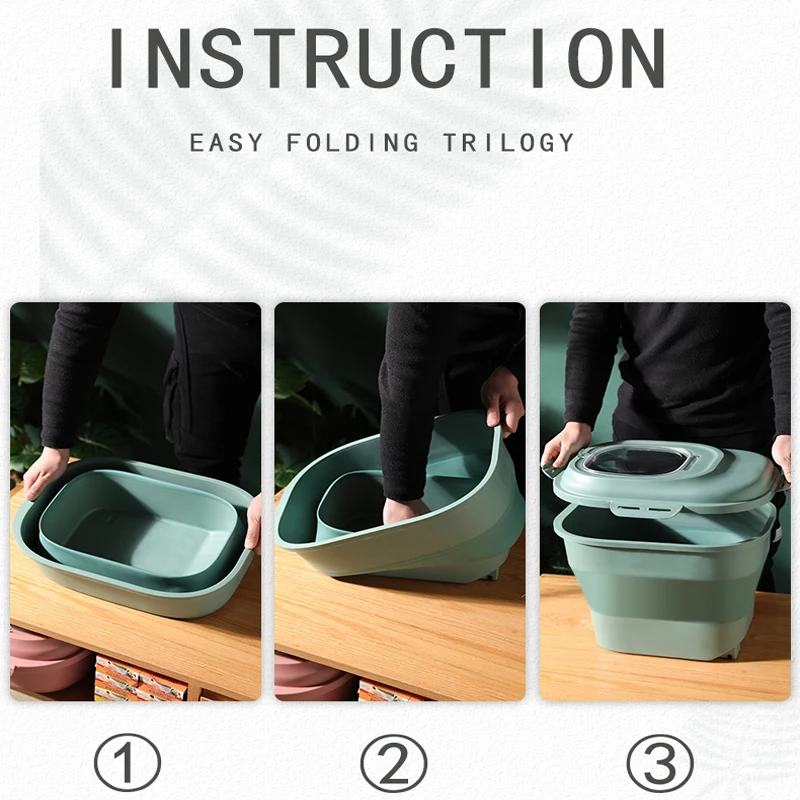 INSTRUCTION

EASY FOLDING TRILOGY

①

②

③