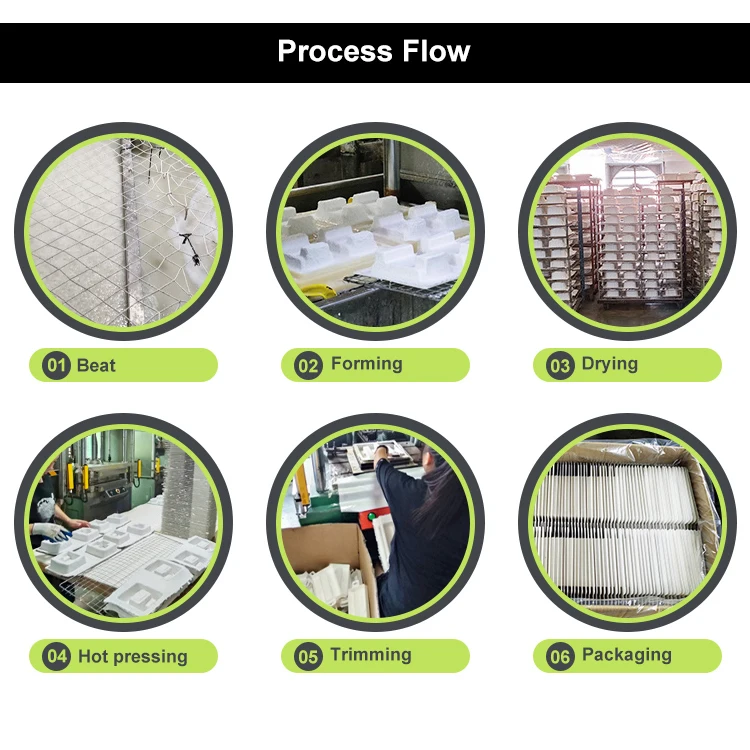 Process Flow

01 Beat

02 Forming

03 Drying

04 Hot pressing

05 Trimming

06 Packaging