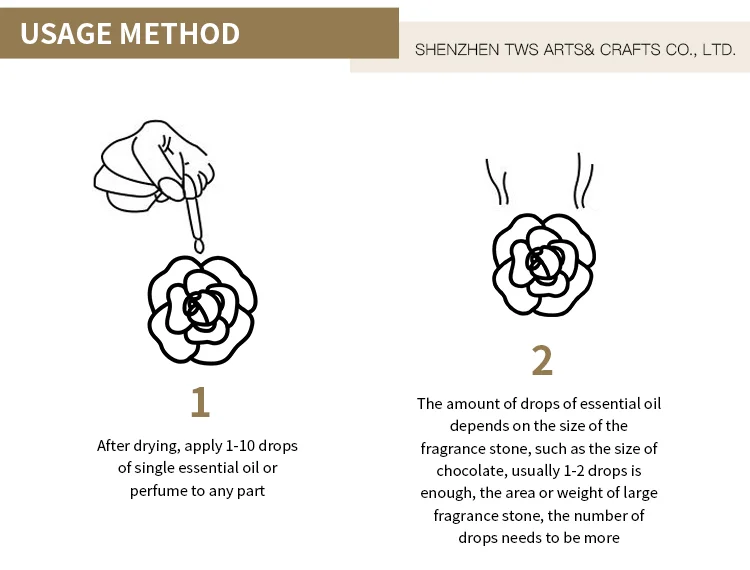 USAGE METHOD

SHENZHEN TWS ARTS& CRAFTS CO., LTD.

1

After drying, apply 1-10 drops of single essential oil or perfume to any part

2

The amount of drops of essential oil depends on the size of the fragrance stone, such as the size of chocolate, usually 1-2 drops is enough, the area or weight of large fragrance stone, the number of drops needs to be more