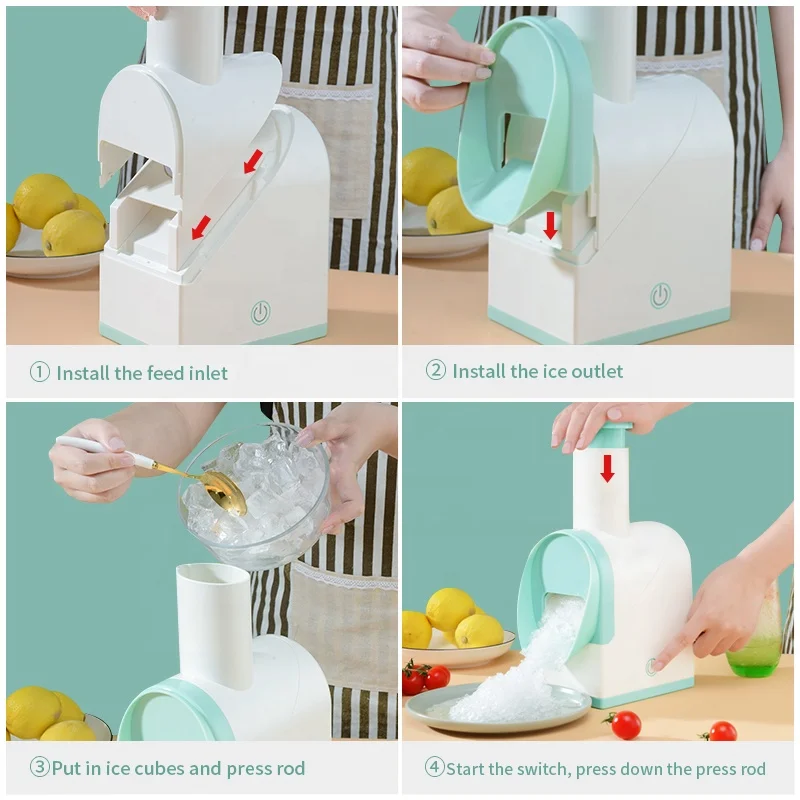 ① Install the feed inlet

② Install the ice outlet

③Put in ice cubes and press rod

④Start the switch, press down the press rod