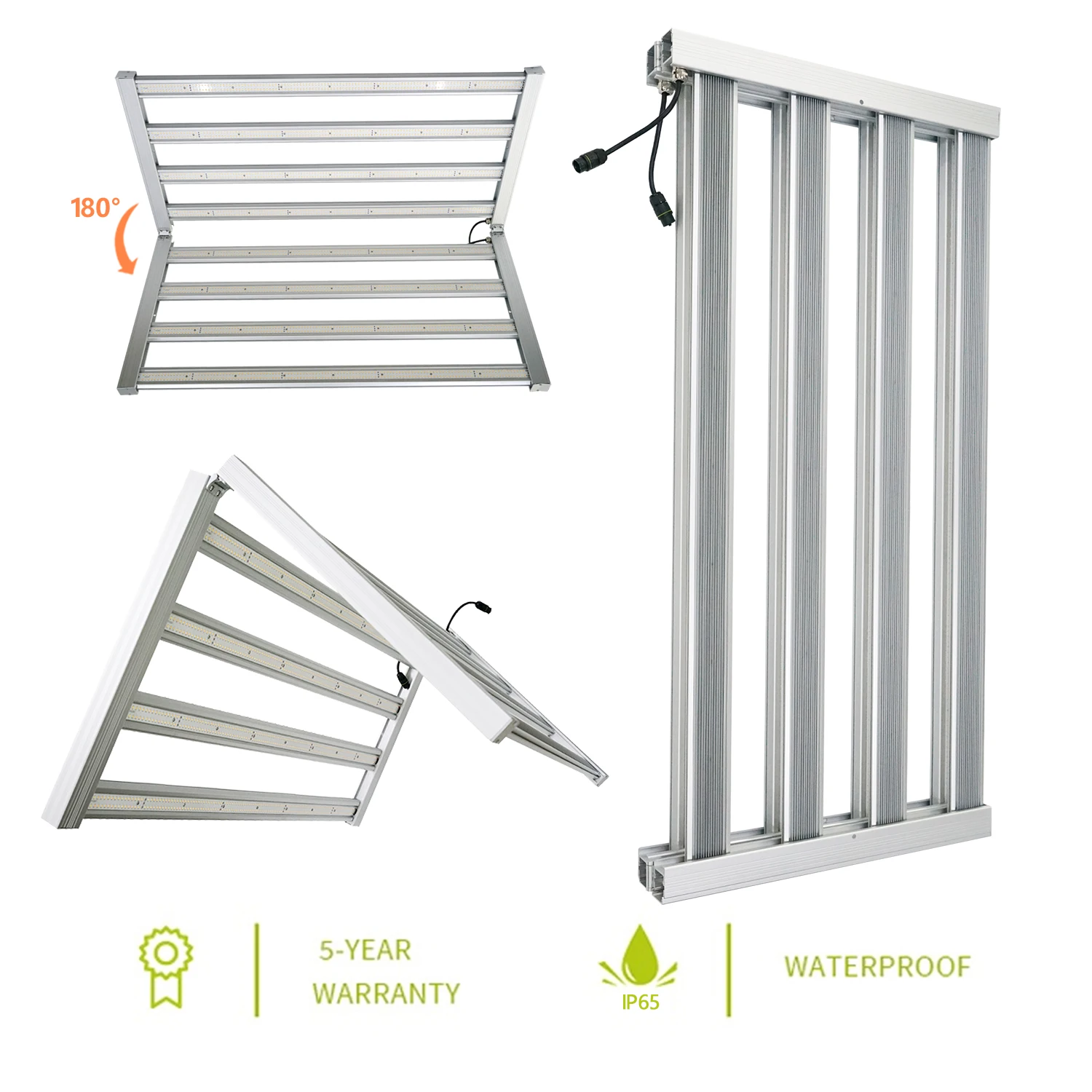 180°

5-YEAR WARRANTY

IP65

WATERPROOF