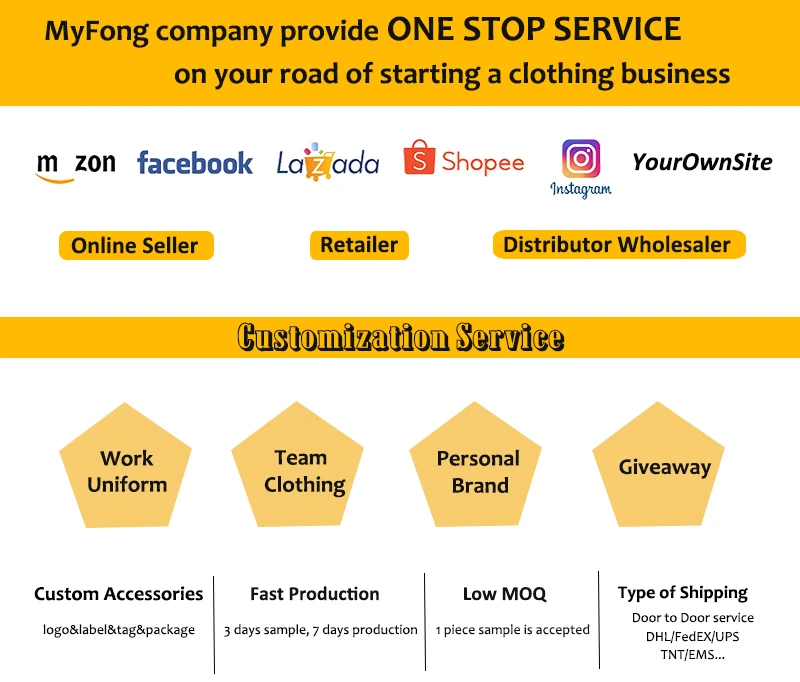 MyFong company provide ONE STOP SERVICE
on your road of starting a clothing business

m zon facebook Lazada Shopee Instagram YourOwnSite

Online Seller

Retailer

Distributor Wholesaler

Customization Service

Work Uniform

Team Clothing

Personal Brand

Giveaway

Custom Accessories
logo&label&tag&package

Fast Production
3 days sample, 7 days production

Low MOQ
1 piece sample is accepted

Type of Shipping
Door to Door service
DHL/FedEX/UPS
TNT/EMS...