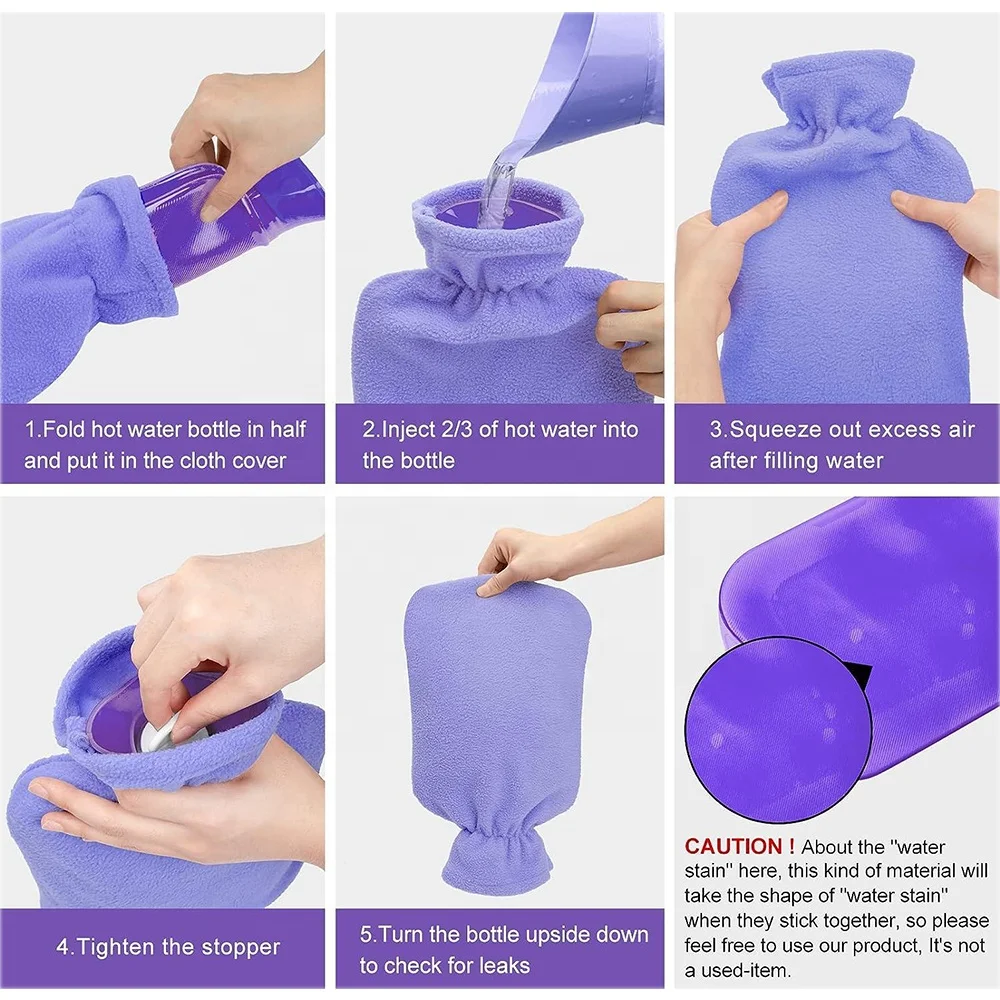 1.Fold hot water bottle in half and put it in the cloth cover

2.Inject 2/3 of hot water into the bottle

3.Squeeze out excess air after filling water

4.Tighten the stopper

5.Turn the bottle upside down to check for leaks

CAUTION ! About the "water stain" here, this kind of material will take the shape of "water stain" when they stick together, so please feel free to use our product, It's not a used-item.