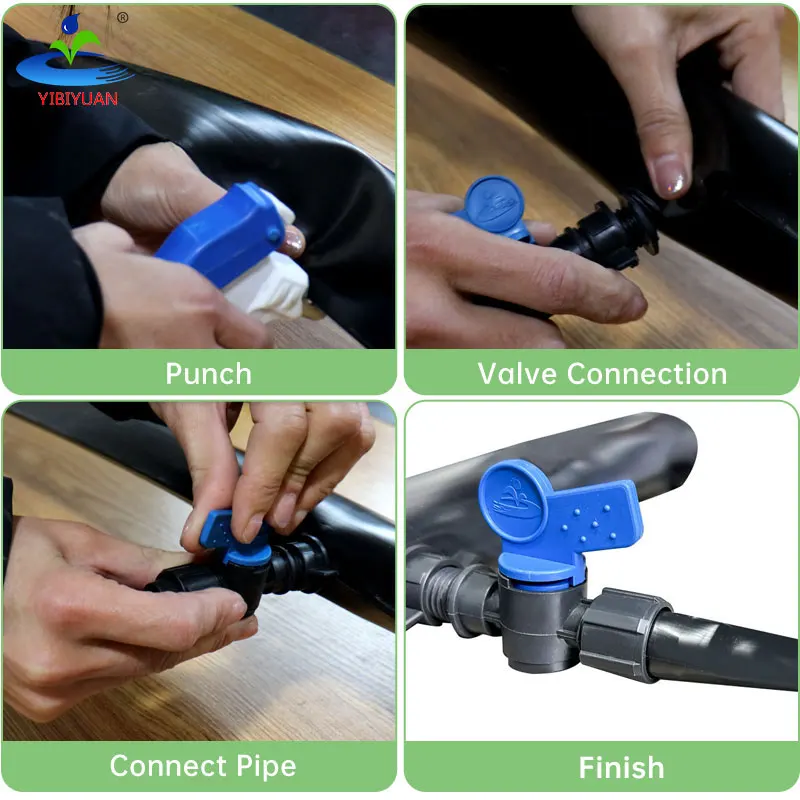 ®
YIBIYUAN

Punch

Valve Connection

Connect Pipe

Finish