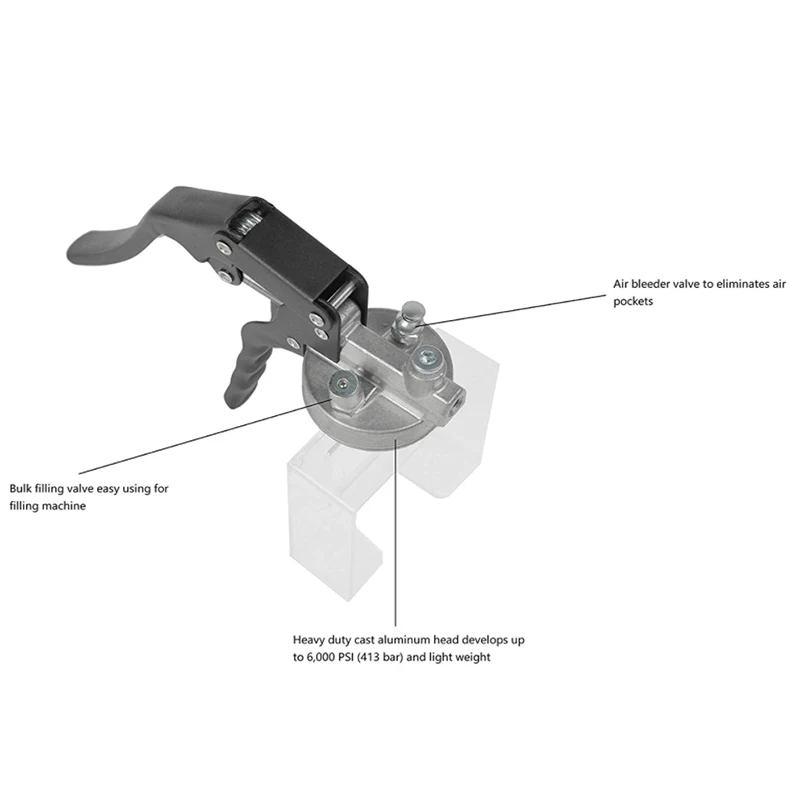 Air bleeder valve to eliminates air pockets

Bulk filling valve easy using for filling machine

Heavy duty cast aluminum head develops up to 6,000 PSI (413 bar) and light weight