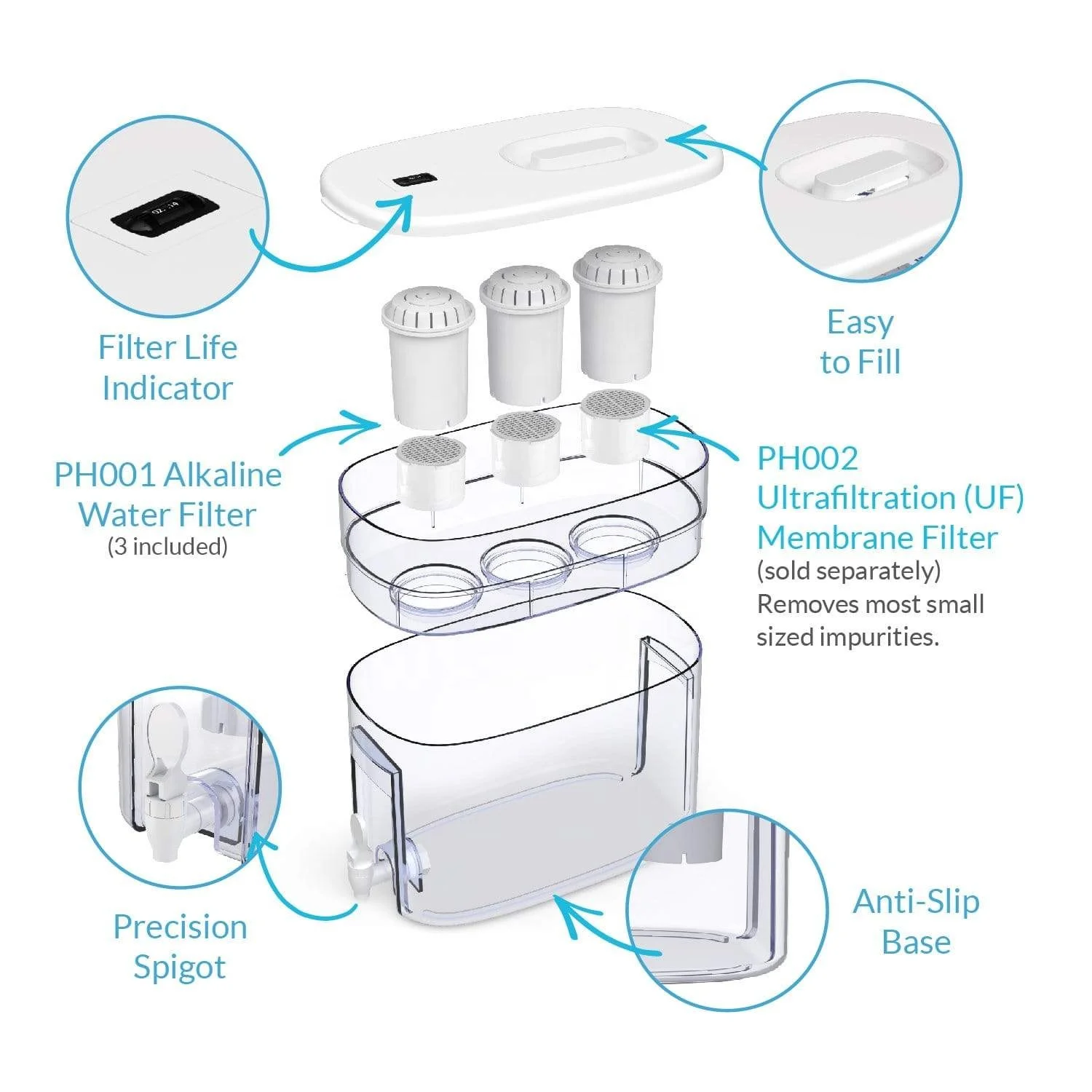 Filter Life Indicator

Easy to Fill

PH001 Alkaline Water Filter
(3 included)

PH002 Ultrafiltration (UF) Membrane Filter
(sold separately)
Removes most small sized impurities.

Precision Spigot

Anti-Slip Base