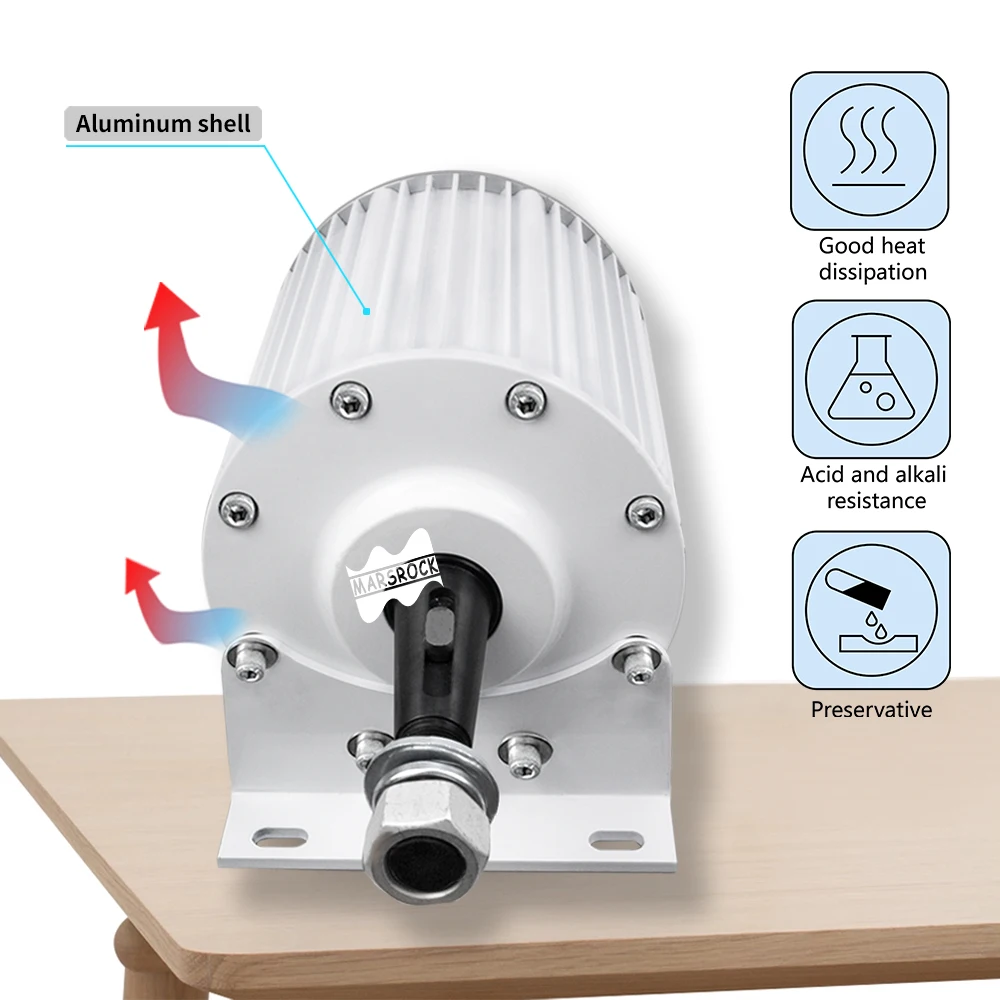 Aluminum shell

MARSROCK

Good heat dissipation

Acid and alkali resistance

Preservative