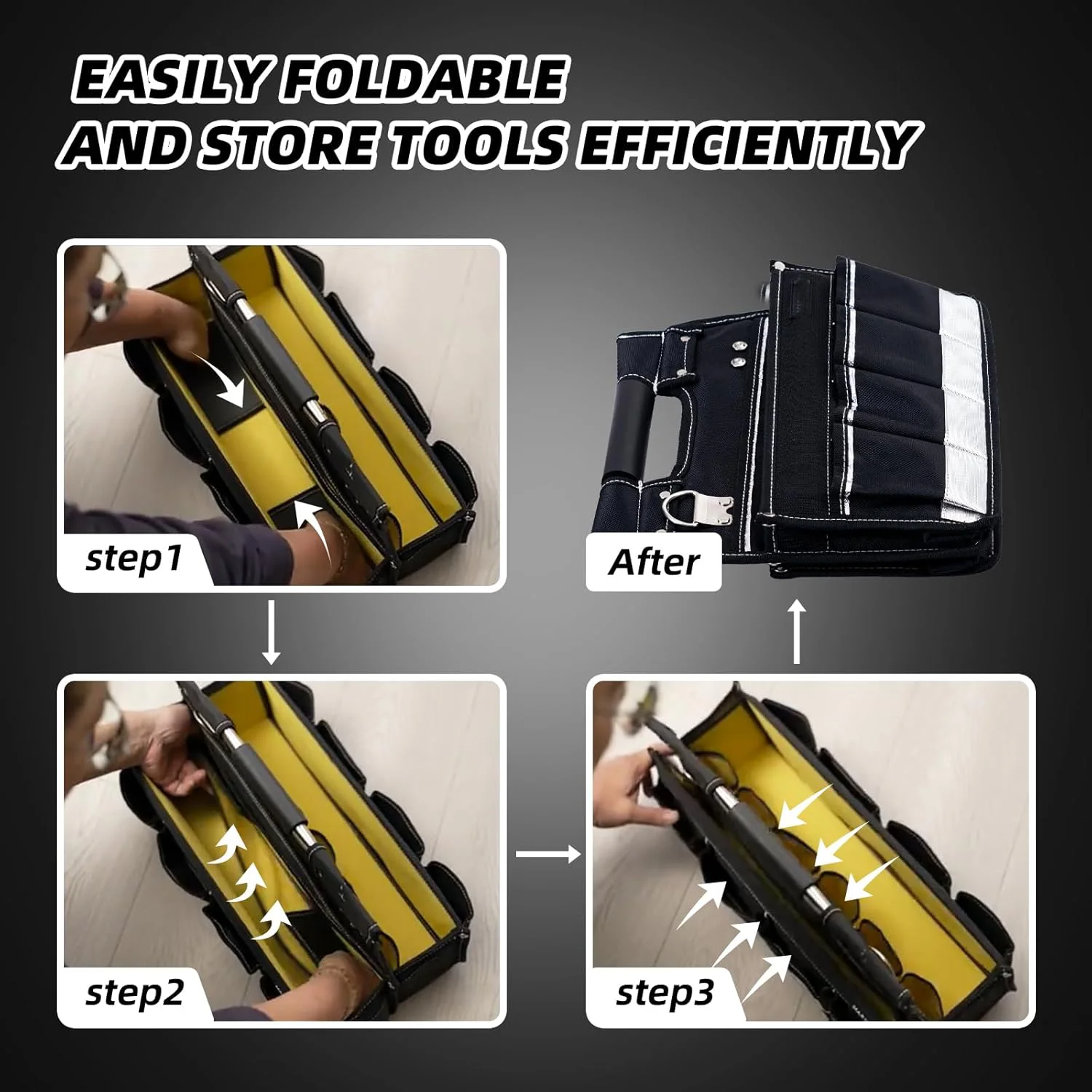 EASILY FOLDABLE
AND STORE TOOLS EFFICIENTLY

step1

After

step2

step3