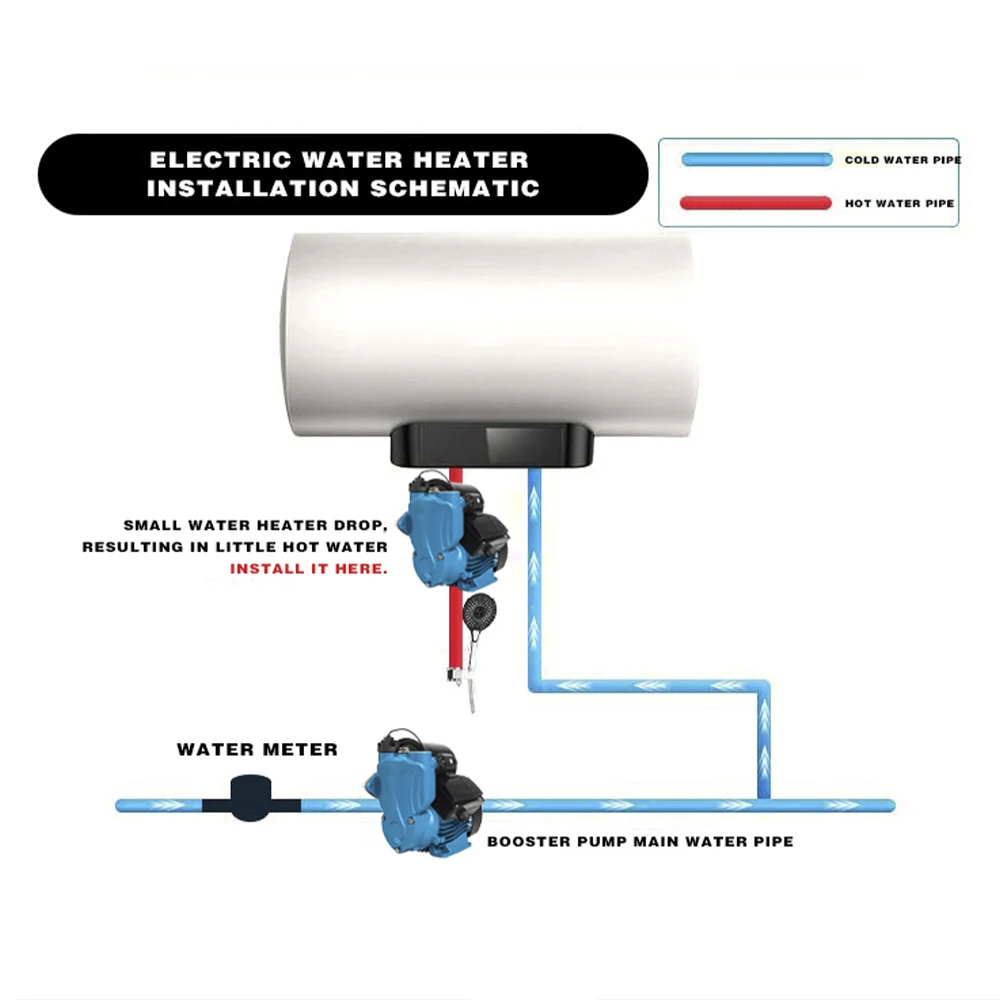 ELECTRIC WATER HEATER INSTALLATION SCHEMATIC

COLD WATER PIPE

HOT WATER PIPE

SMALL WATER HEATER DROP, RESULTING IN LITTLE HOT WATER INSTALL IT HERE.

WATER METER

BOOSTER PUMP MAIN WATER PIPE