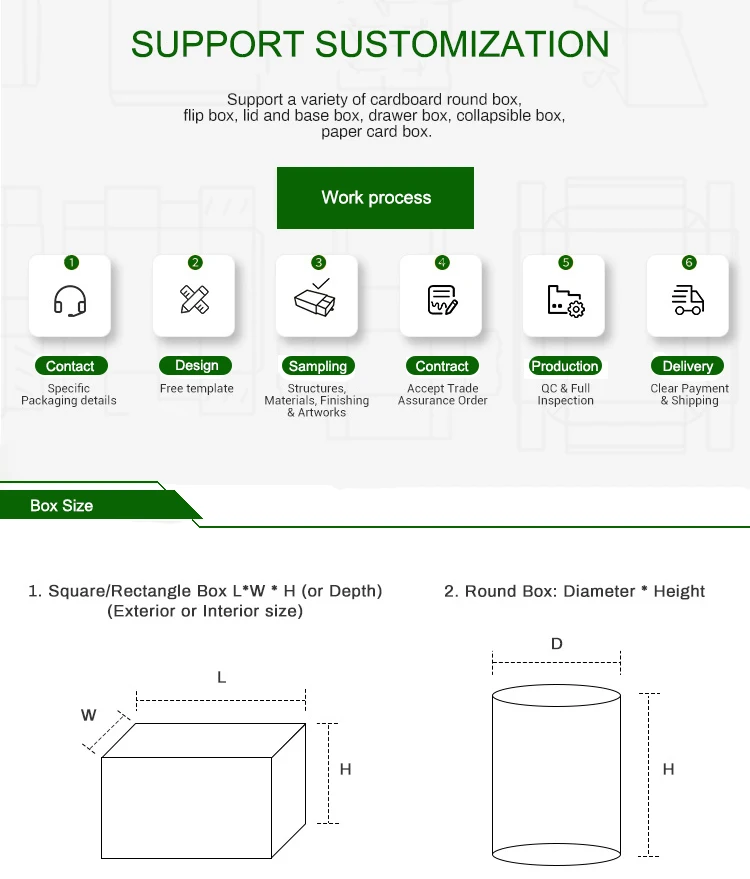 SUPPORT SUSTOMIZATION

Support a variety of cardboard round box, flip box, lid and base box, drawer box, collapsible box, paper card box.

Work process

1
Contact
Specific Packaging details

2
Design
Free template

3
Sampling
Structures, Materials, Finishing & Artworks

4
Contract
Accept Trade Assurance Order

5
Production
QC & Full Inspection

6
Delivery
Clear Payment & Shipping

Box Size

1. Square/Rectangle Box L*W * H (or Depth) (Exterior or Interior size)

L
W
H

2. Round Box: Diameter * Height

D
H