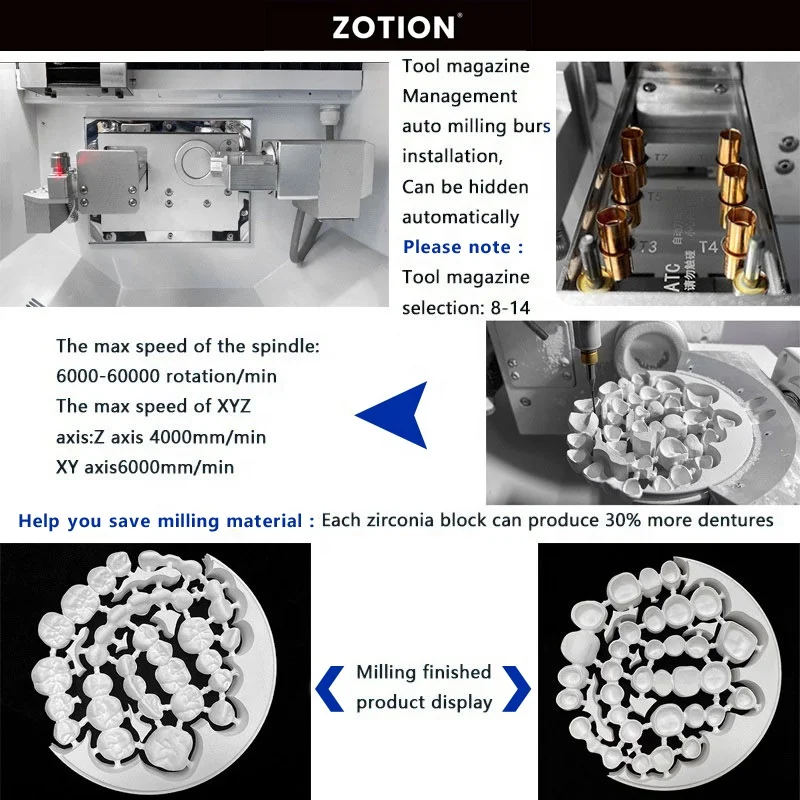 ZOTION®

Tool magazine Management auto milling burs installation, Can be hidden automatically

Please note :

Tool magazine selection: 8-14

T7
T5
T3
T4
ATC

The max speed of the spindle: 6000-60000 rotation/min

The max speed of XYZ axis:Z axis 4000mm/min

XY axis6000mm/min

Help you save milling material : Each zirconia block can produce 30% more dentures

Milling finished product display