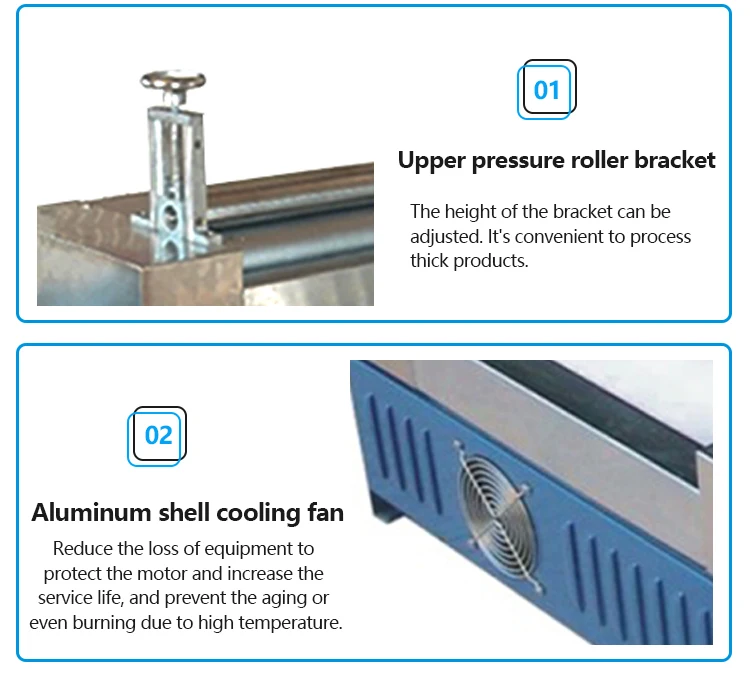 01

Upper pressure roller bracket

The height of the bracket can be adjusted. It's convenient to process thick products.

02

Aluminum shell cooling fan

Reduce the loss of equipment to protect the motor and increase the service life, and prevent the aging or even burning due to high temperature.