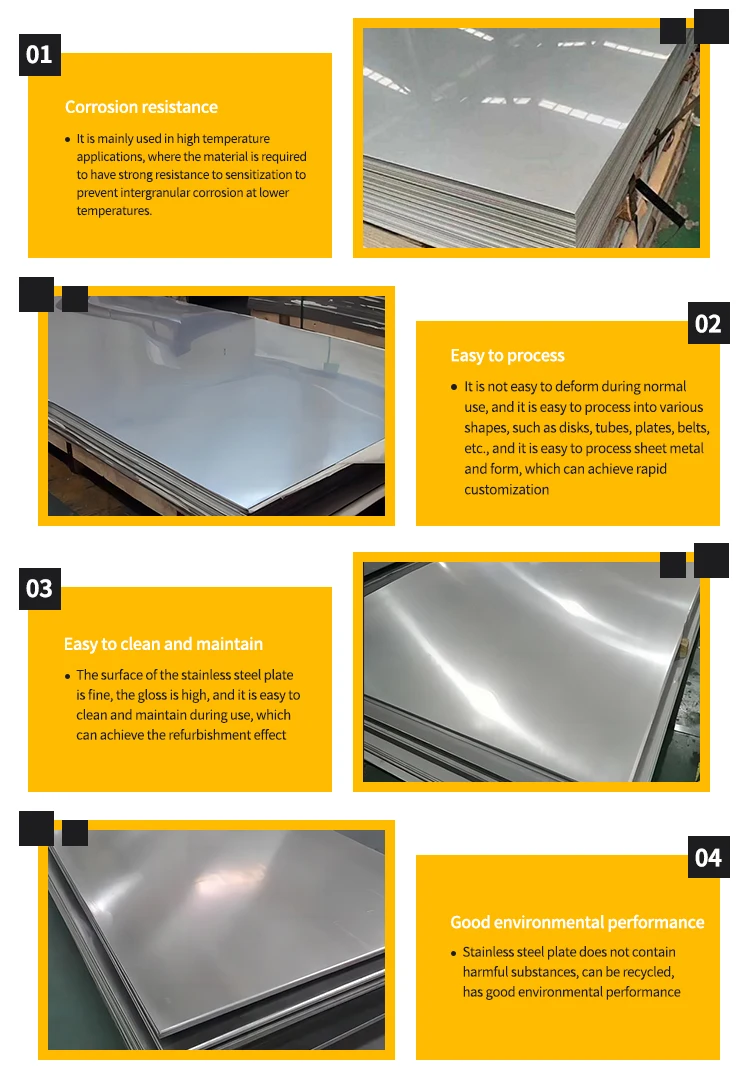 01

Corrosion resistance

• It is mainly used in high temperature applications, where the material is required to have strong resistance to sensitization to prevent intergranular corrosion at lower temperatures.

02

Easy to process

• It is not easy to deform during normal use, and it is easy to process into various shapes, such as disks, tubes, plates, belts, etc., and it is easy to process sheet metal and form, which can achieve rapid customization

03

Easy to clean and maintain

• The surface of the stainless steel plate is fine, the gloss is high, and it is easy to clean and maintain during use, which can achieve the refurbishment effect

04

Good environmental performance

• Stainless steel plate does not contain harmful substances, can be recycled, has good environmental performance