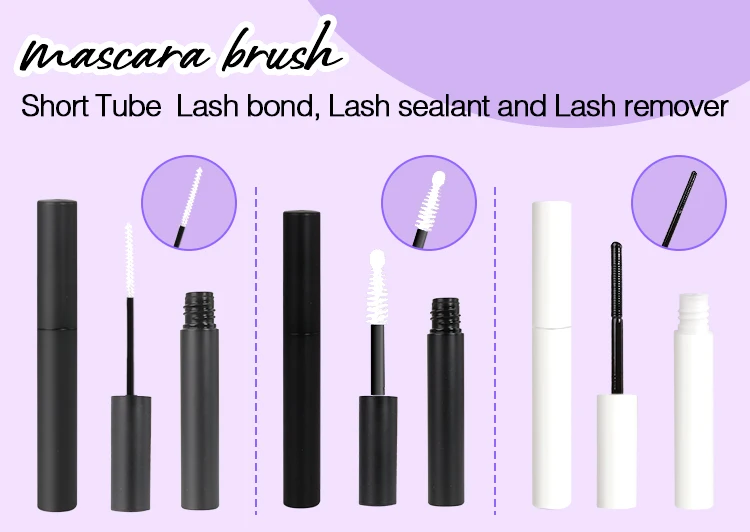 mascara brush

Short Tube  Lash bond, Lash sealant and Lash remover