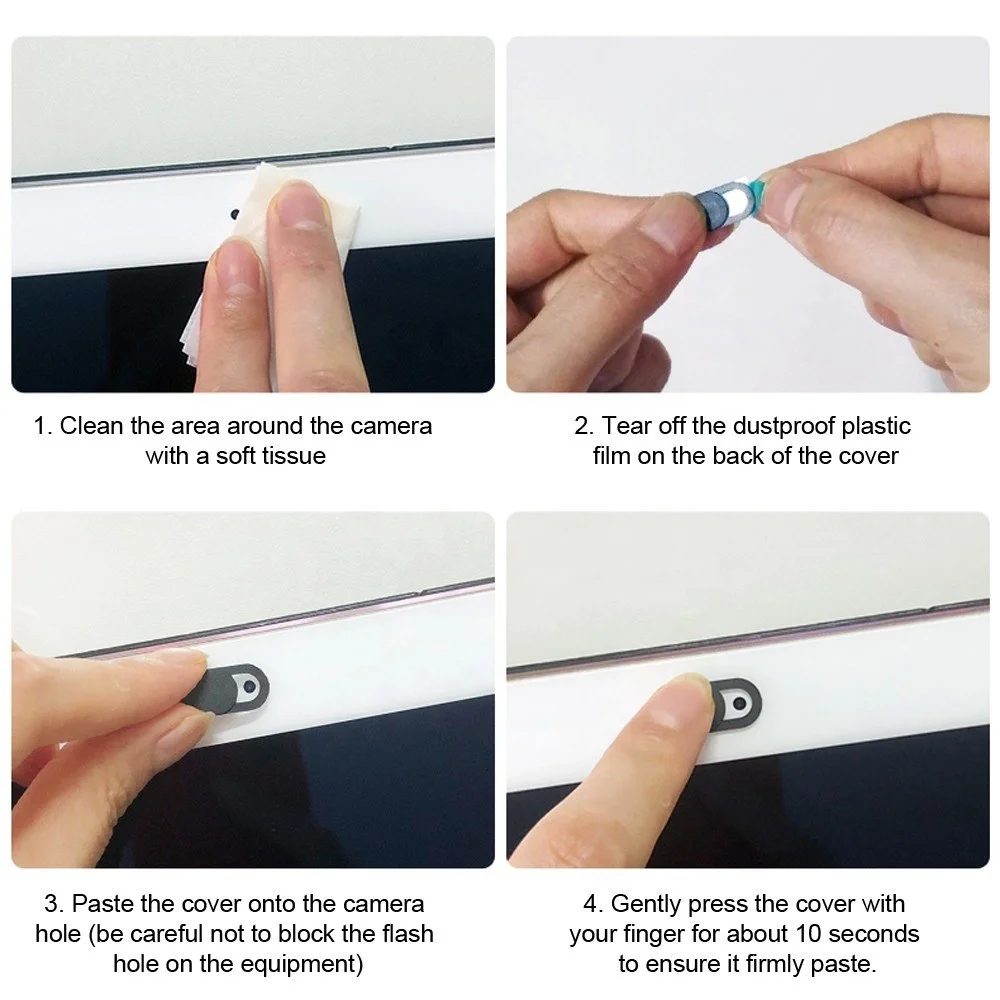 1. Clean the area around the camera with a soft tissue

2. Tear off the dustproof plastic film on the back of the cover

3. Paste the cover onto the camera hole (be careful not to block the flash hole on the equipment)

4. Gently press the cover with your finger for about 10 seconds to ensure it firmly paste.