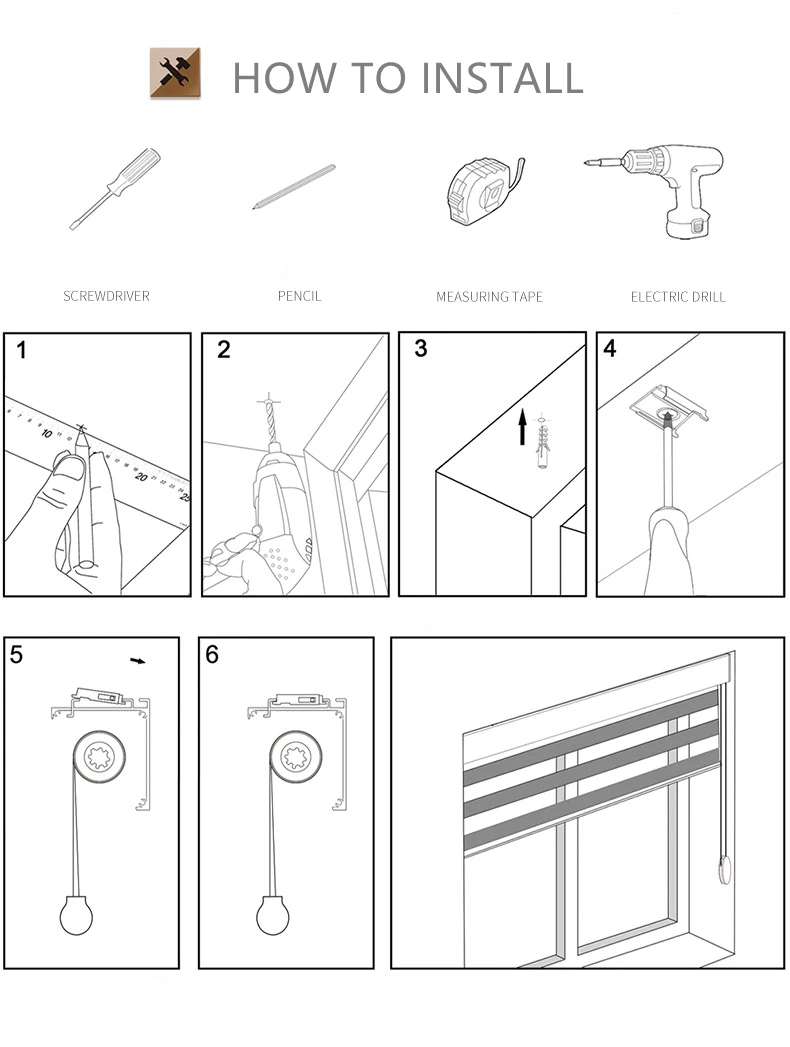 HOW TO INSTALL

SCREWDRIVER

PENCIL

MEASURING TAPE

ELECTRIC DRILL

1

10

20

2

3

4

5

6