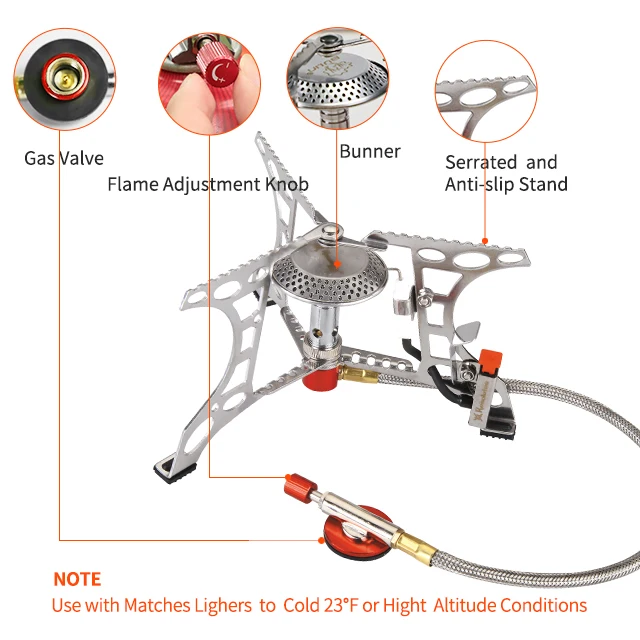 Gas Valve

Flame Adjustment Knob

Bunner

Serrated and Anti-slip Stand

NOTE
Use with Matches Lighers to Cold 23°F or Hight Altitude Conditions