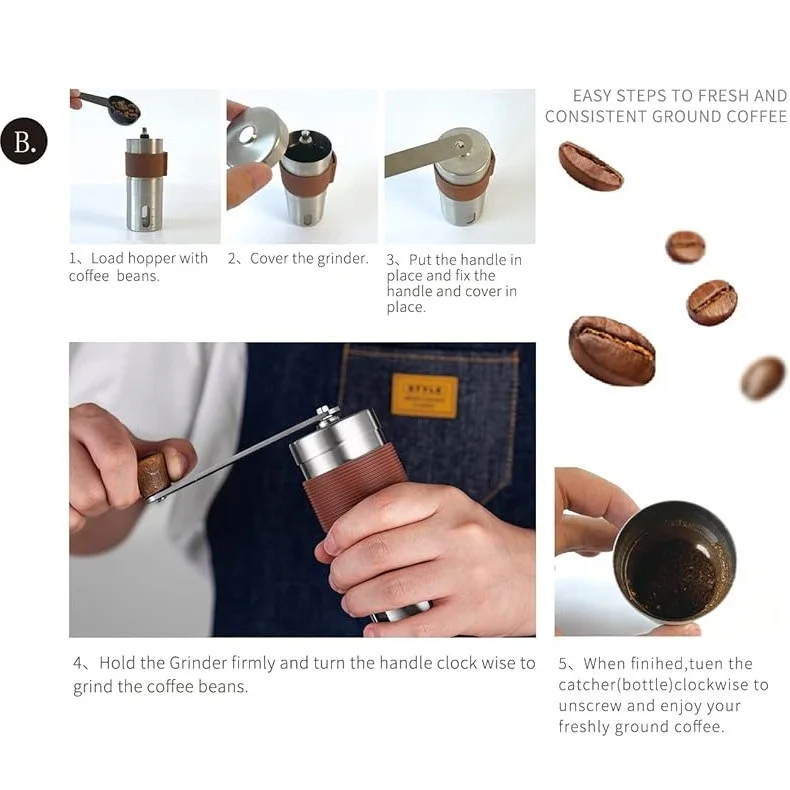 B.

EASY STEPS TO FRESH AND CONSISTENT GROUND COFFEE

1、Load hopper with coffee beans.

2、Cover the grinder.

3、Put the handle in place and fix the handle and cover in place.

STYLE

4、Hold the Grinder firmly and turn the handle clock wise to grind the coffee beans.

5、When finihed,tuen the catcher(bottle)clockwise to unscrew and enjoy your freshly ground coffee.