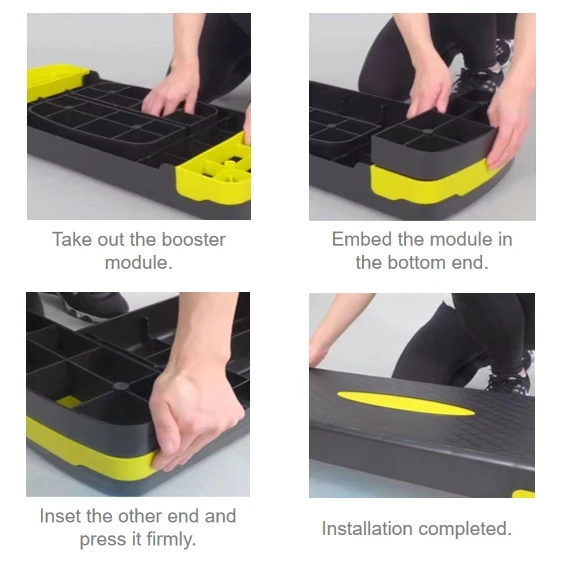 Take out the booster module.

Embed the module in the bottom end.

Inset the other end and press it firmly.

Installation completed.