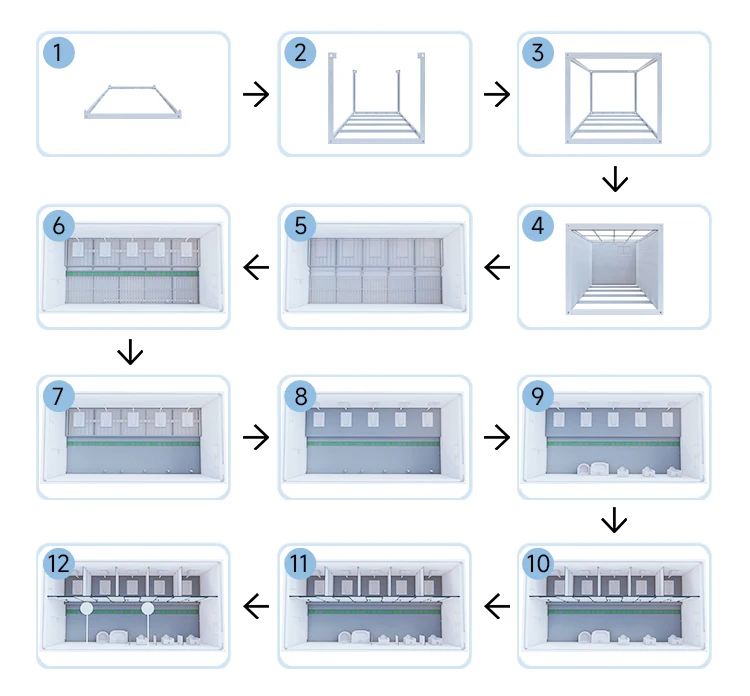 1
2
3
4
5
6
7
8
9
10
11
12