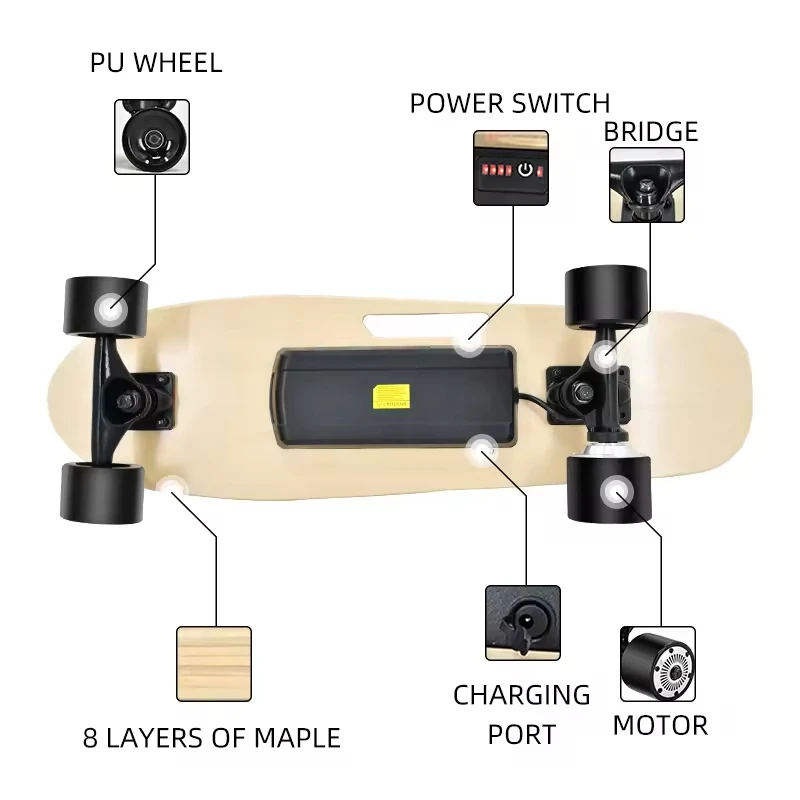 PU WHEEL

POWER SWITCH

BRIDGE

8 LAYERS OF MAPLE

CHARGING PORT

MOTOR