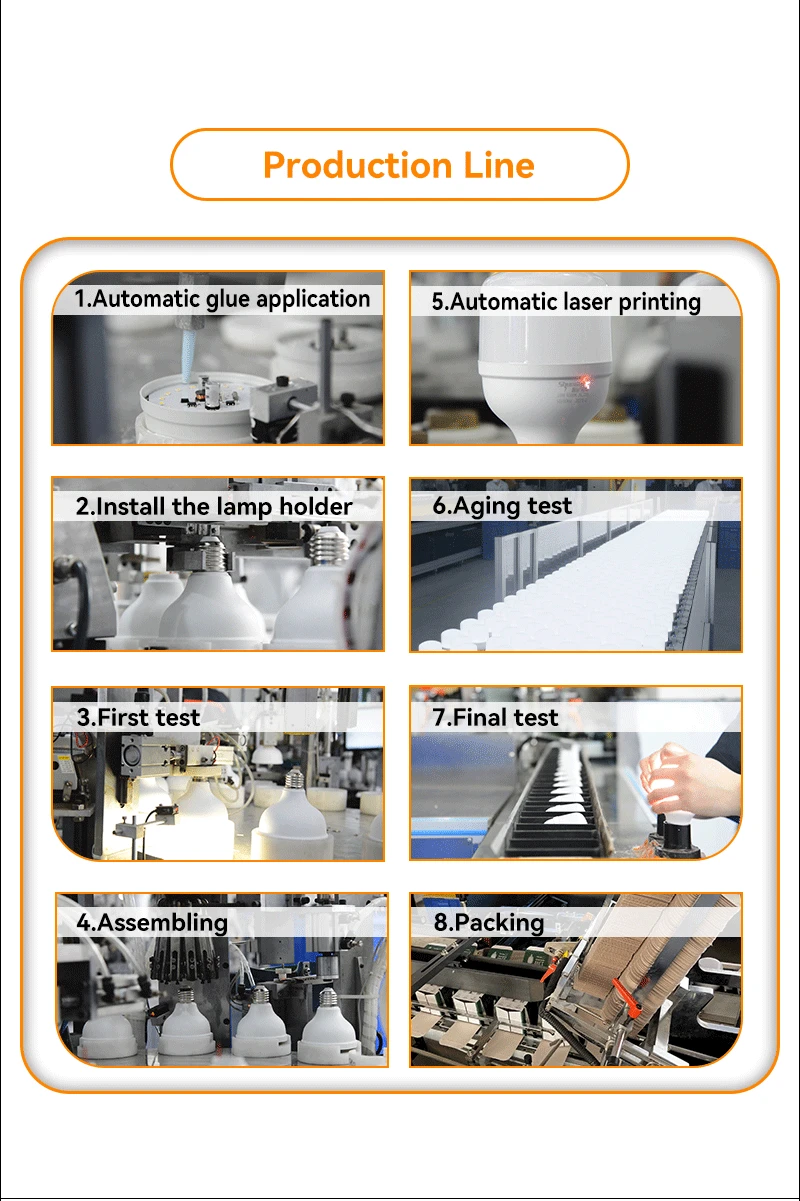 Production Line

1.Automatic glue application

2.Install the lamp holder

3.First test

4.Assembling

5.Automatic laser printing

6.Aging test

7.Final test

8.Packing