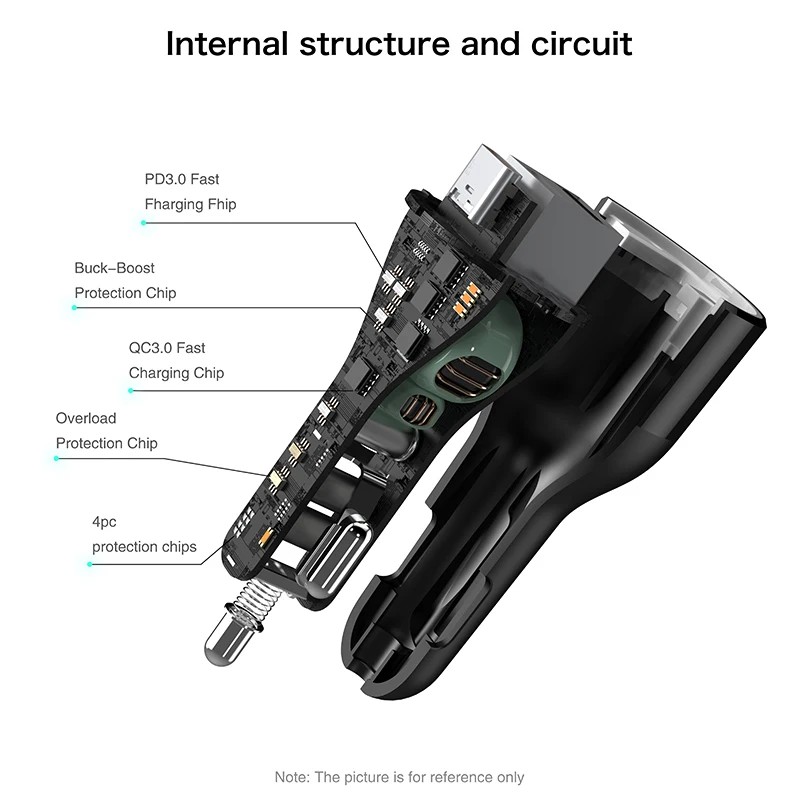 Internal structure and circuit

PD3.0 Fast
Fharging Fhip

Buck-Boost
Protection Chip

QC3.0 Fast
Charging Chip

Overload
Protection Chip

4pc
protection chips

Note: The picture is for reference only