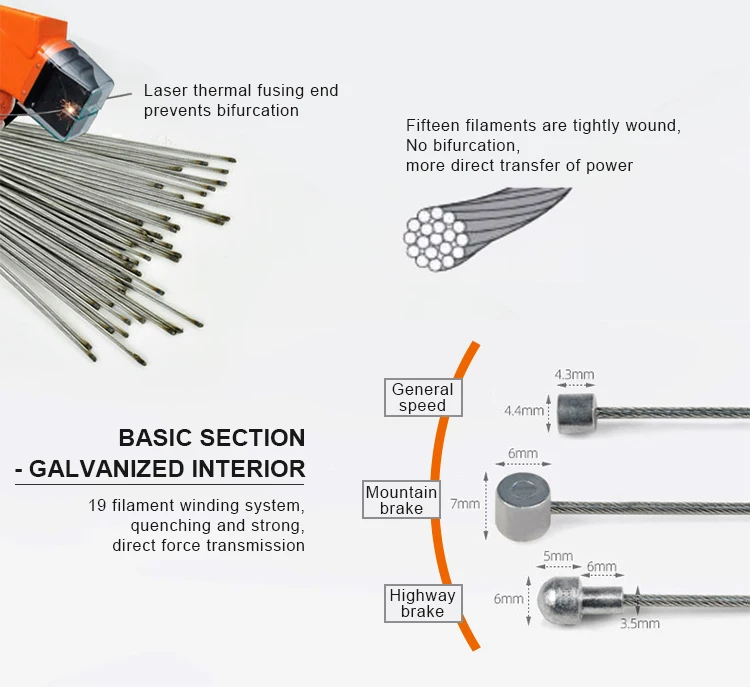 Laser thermal fusing end prevents bifurcation

Fifteen filaments are tightly wound,
No bifurcation,
more direct transfer of power

BASIC SECTION
- GALVANIZED INTERIOR

19 filament winding system,
quenching and strong,
direct force transmission

General speed
4.3mm
4.4mm

Mountain brake
6mm
7mm

Highway brake
5mm
6mm
6mm
3.5mm