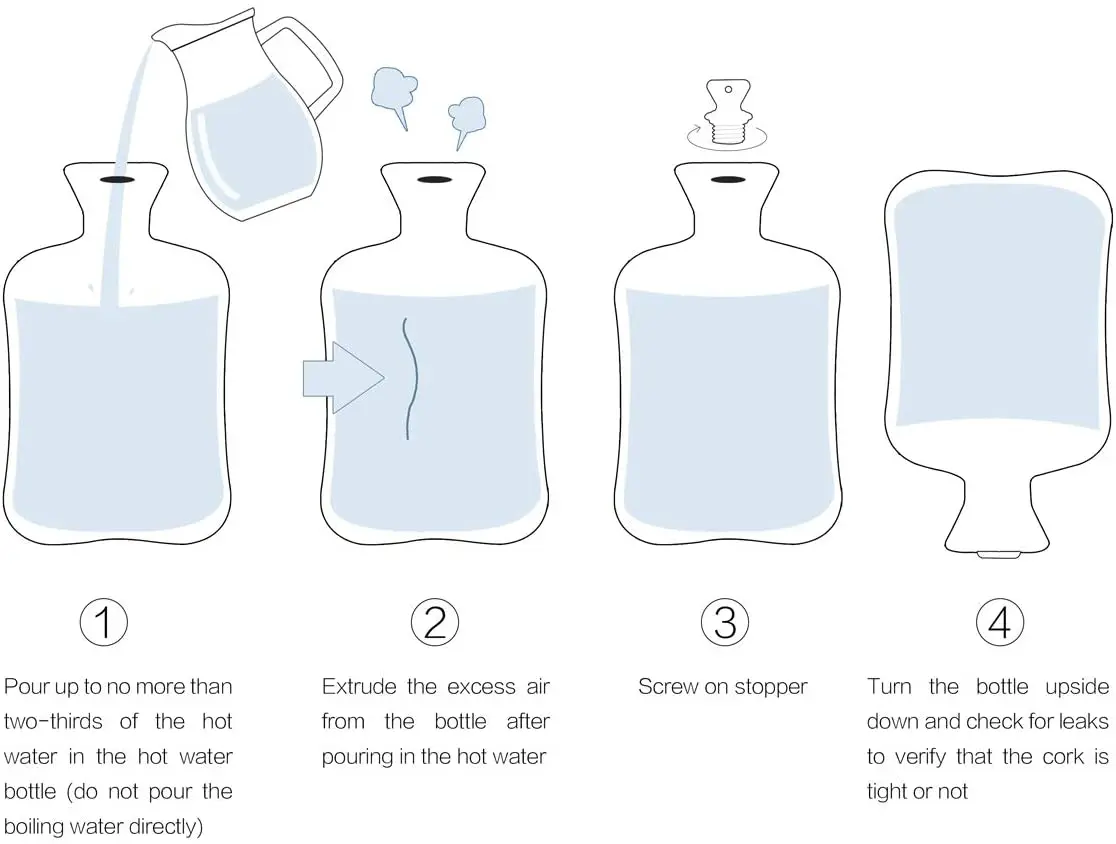 1

Pour up to no more than two-thirds of the hot water in the hot water bottle (do not pour the boiling water directly)

2

Extrude the excess air from the bottle after pouring in the hot water

3

Screw on stopper

4

Turn the bottle upside down and check for leaks to verify that the cork is tight or not