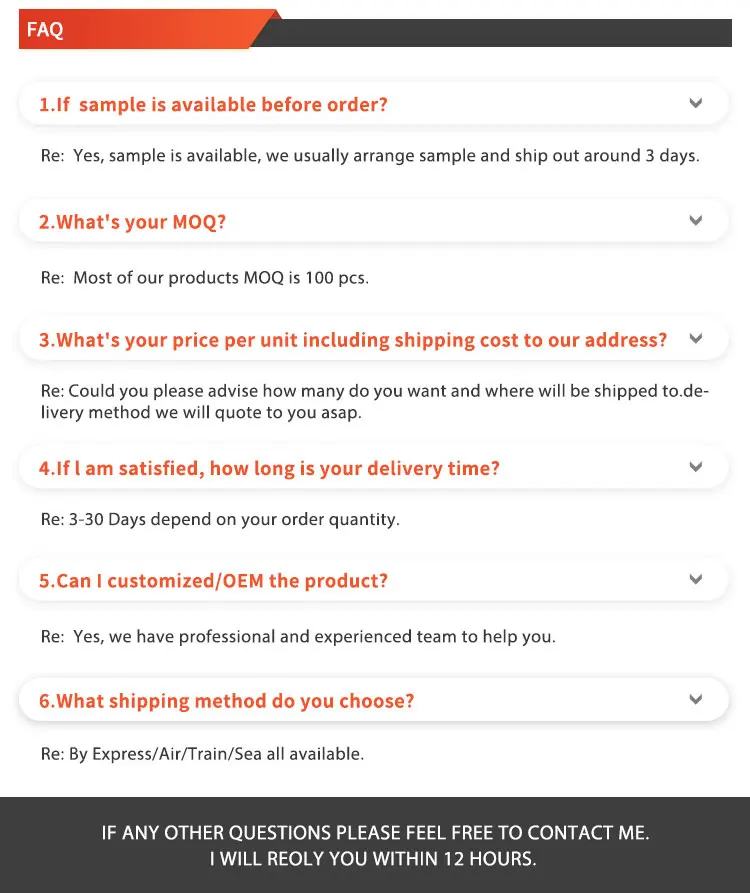 FAQ

1.If sample is available before order?

Re: Yes, sample is available, we usually arrange sample and ship out around 3 days.

2.What's your MOQ?

Re: Most of our products MOQ is 100 pcs.

3.What's your price per unit including shipping cost to our address?

Re: Could you please advise how many do you want and where will be shipped to.delivery method we will quote to you asap.

4.If l am satisfied, how long is your delivery time?

Re: 3-30 Days depend on your order quantity.

5.Can I customized/OEM the product?

Re: Yes, we have professional and experienced team to help you.

6.What shipping method do you choose?

Re: By Express/Air/Train/Sea all available.

IF ANY OTHER QUESTIONS PLEASE FEEL FREE TO CONTACT ME.
I WILL REOLY YOU WITHIN 12 HOURS.