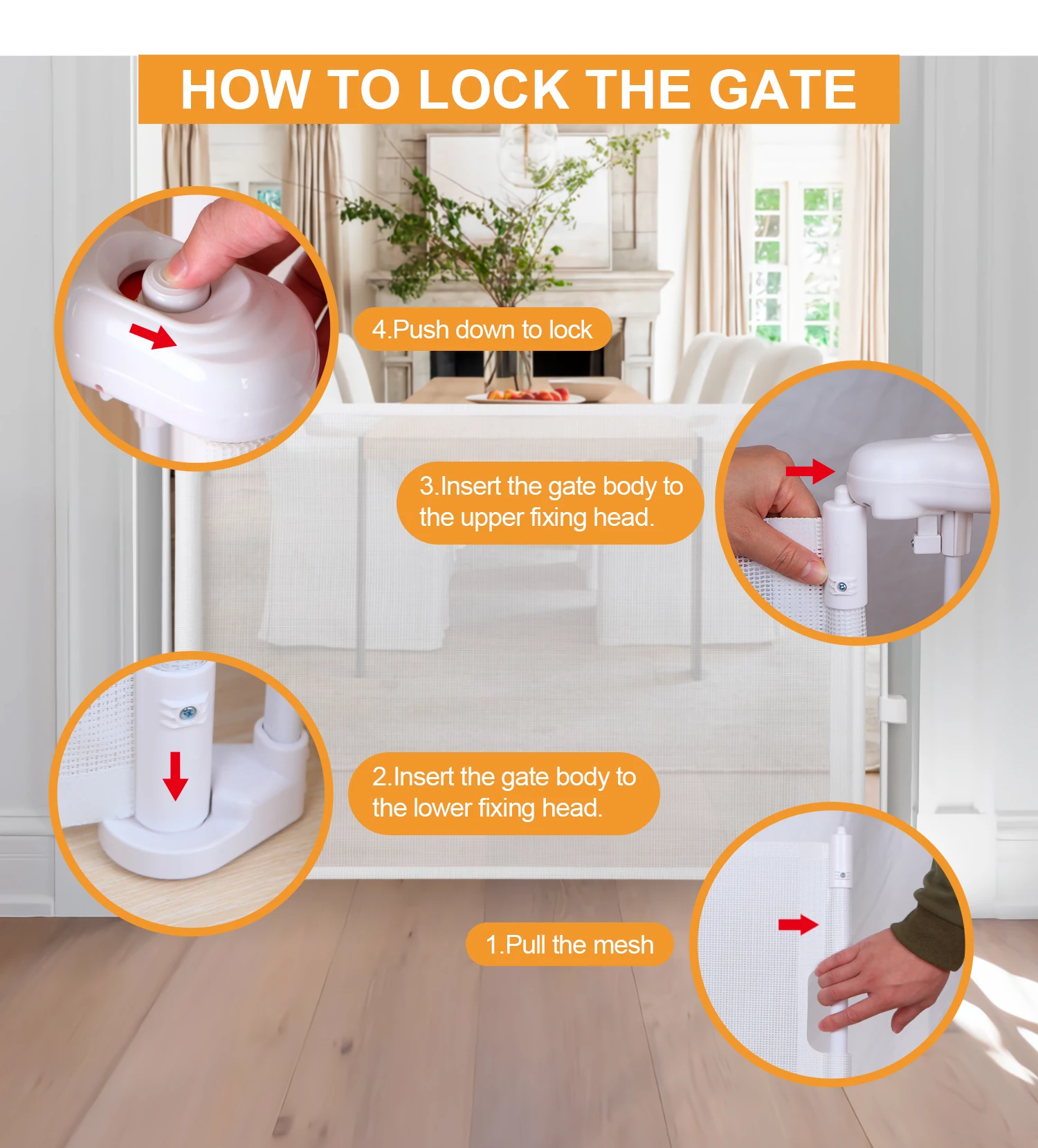 HOW TO LOCK THE GATE

4.Push down to lock

3.Insert the gate body to the upper fixing head.

2.Insert the gate body to the lower fixing head.

1.Pull the mesh